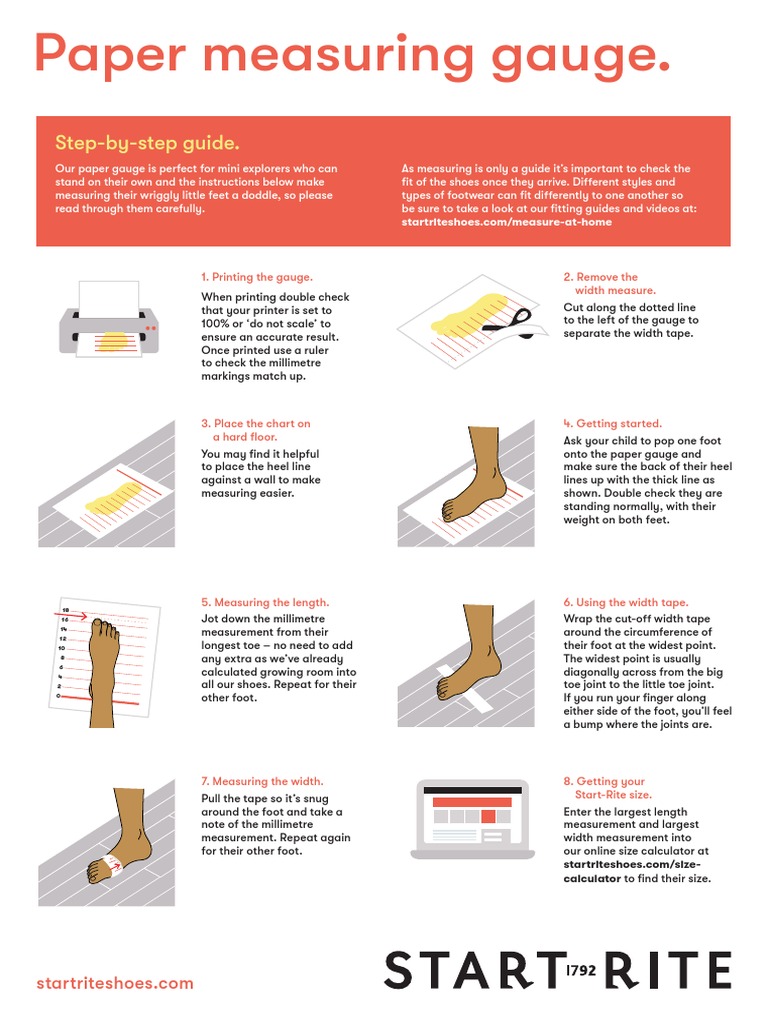 Paper measuring gauge.

Step-by-step guide.

Our paper gauge is perfect for mini explorers who can stand on their own and the instructions below make measuring their wriggly little feet a doddle, so please read through them carefully.

As measuring is only a guide it's important to check the fit of the shoes once they arrive. Different styles and types of footwear can fit differently to one another so be sure to take a look at our fitting guides and videos at: startriteshoes.com/measure-at-home

1. Printing the gauge.
When printing double check that your printer is set to 100% or 'do not scale' to ensure an accurate result. Once printed use a ruler to check the millimetre markings match up.

2. Remove the width measure.
Cut along the dotted line to the left of the gauge to separate the width tape.

3. Place the chart on a hard floor.
You may find it helpful to place the heel line against a wall to make measuring easier.

4. Getting started.
Ask your child to pop one foot onto the paper gauge and make sure the back of their heel lines up with the thick line as shown. Double check they are standing normally, with their weight on both feet.

18
16
14
12
10
8
6
4
2
0

5. Measuring the length.
Jot down the millimetre measurement from their longest toe – no need to add any extra as we've already calculated growing room into all our shoes. Repeat for their other foot.

6. Using the width tape.
Wrap the cut-off width tape around the circumference of their foot at the widest point. The widest point is usually diagonally across from the big toe joint to the little toe joint. If you run your finger along either side of the foot, you'll feel a bump where the joints are.

7. Measuring the width.
Pull the tape so it's snug around the foot and take a note of the millimetre measurement. Repeat again for their other foot.

8. Getting your Start-Rite size.
Enter the largest length measurement and largest width measurement into our online size calculator at startriteshoes.com/size-calculator to find their size.

startriteshoes.com

START 1792 RITE