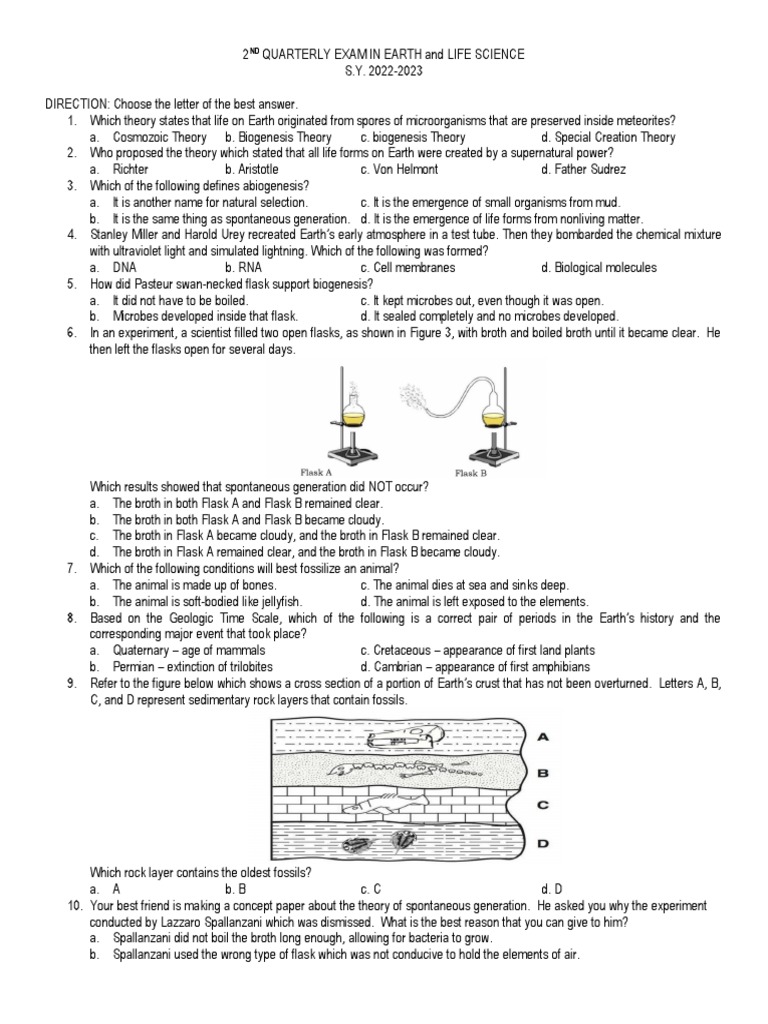 2$^{ND}$ QUARTERLY EXAM IN EARTH and LIFE SCIENCE
S.Y. 2022-2023

DIRECTION: Choose the letter of the best answer.

1. Which theory states that life on Earth originated from spores of microorganisms that are preserved inside meteorites?
a. Cosmozoic Theory b. Biogenesis Theory c. biogenesis Theory d. Special Creation Theory

2. Who proposed the theory which stated that all life forms on Earth were created by a supernatural power?
a. Richter b. Aristotle c. Von Helmont d. Father Sudrez

3. Which of the following defines abiogenesis?
a. It is another name for natural selection. c. It is the emergence of small organisms from mud.
b. It is the same thing as spontaneous generation. d. It is the emergence of life forms from nonliving matter.

4. Stanley Miller and Harold Urey recreated Earth's early atmosphere in a test tube. Then they bombarded the chemical mixture with ultraviolet light and simulated lightning. Which of the following was formed?
a. DNA b. RNA c. Cell membranes d. Biological molecules

5. How did Pasteur swan-necked flask support biogenesis?
a. It did not have to be boiled. c. It kept microbes out, even though it was open.
b. Microbes developed inside that flask. d. It sealed completely and no microbes developed.

6. In an experiment, a scientist filled two open flasks, as shown in Figure 3, with broth and boiled broth until it became clear. He then left the flasks open for several days.

Flask A
Flask B

Which results showed that spontaneous generation did NOT occur?
a. The broth in both Flask A and Flask B remained clear.
b. The broth in both Flask A and Flask B became cloudy.
c. The broth in Flask A became cloudy, and the broth in Flask B remained clear.
d. The broth in Flask A remained clear, and the broth in Flask B became cloudy.

7. Which of the following conditions will best fossilize an animal?
a. The animal is made up of bones. c. The animal dies at sea and sinks deep.
b. The animal is soft-bodied like jellyfish. d. The animal is left exposed to the elements.

8. Based on the Geologic Time Scale, which of the following is a correct pair of periods in the Earth's history and the corresponding major event that took place?
a. Quaternary – age of mammals c. Cretaceous – appearance of first land plants
b. Permian – extinction of trilobites d. Cambrian – appearance of first amphibians

9. Refer to the figure below which shows a cross section of a portion of Earth's crust that has not been overturned. Letters A, B, C, and D represent sedimentary rock layers that contain fossils.

A
B
C
D

Which rock layer contains the oldest fossils?
a. A b. B c. C d. D

10. Your best friend is making a concept paper about the theory of spontaneous generation. He asked you why the experiment conducted by Lazzaro Spallanzani which was dismissed. What is the best reason that you can give to him?
a. Spallanzani did not boil the broth long enough, allowing for bacteria to grow.
b. Spallanzani used the wrong type of flask which was not conducive to hold the elements of air.