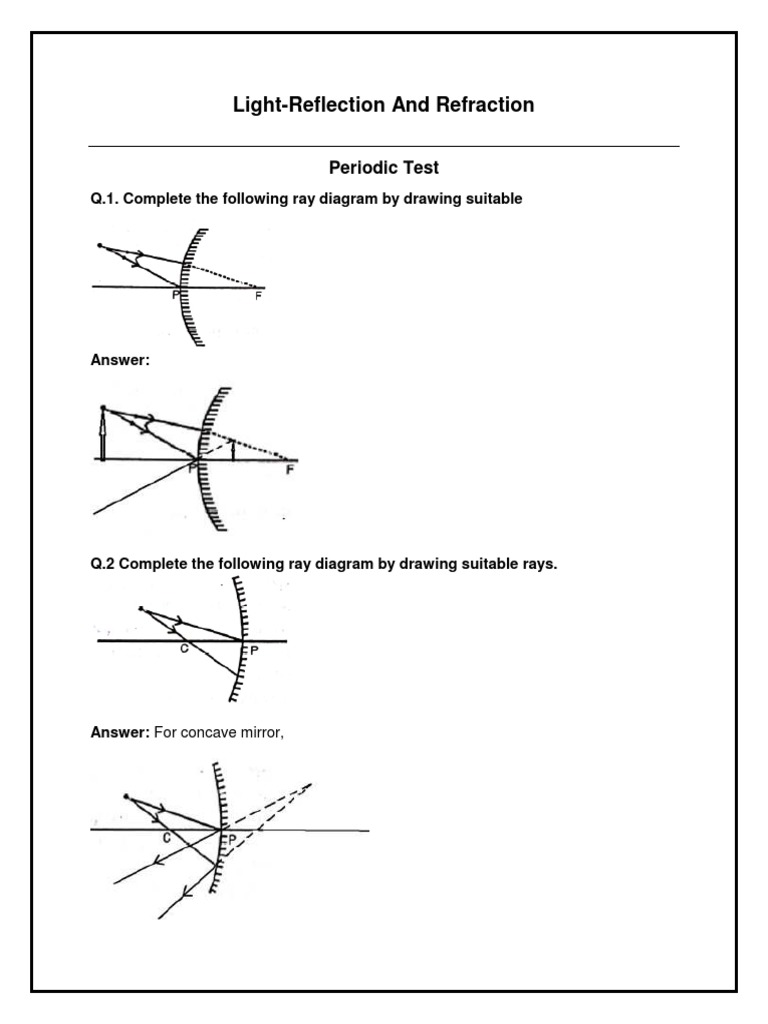 Light-Reflection And Refraction

Periodic Test

Q.1. Complete the following ray diagram by drawing suitable

P
F

Answer:

P
F

Q.2 Complete the following ray diagram by drawing suitable rays.

C
P

Answer: For concave mirror,

C
P