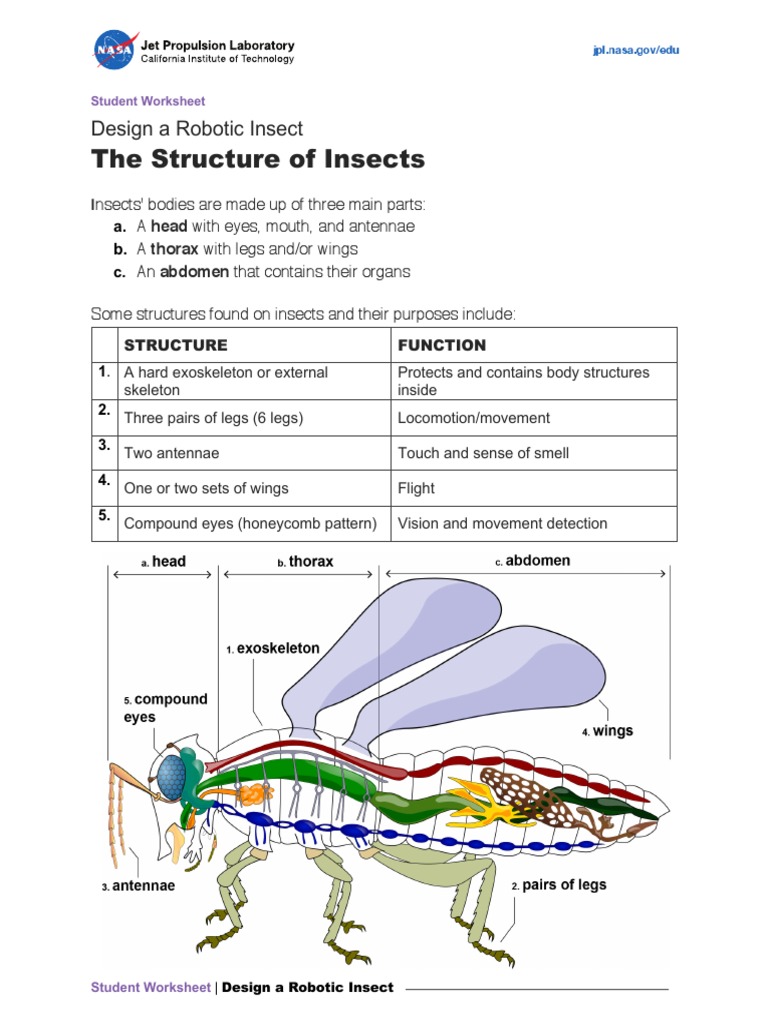 NASA Jet Propulsion Laboratory
California Institute of Technology

jpl.nasa.gov/edu

Student Worksheet

Design a Robotic Insect

The Structure of Insects

Insects' bodies are made up of three main parts:
a. A head with eyes, mouth, and antennae
b. A thorax with legs and/or wings
c. An abdomen that contains their organs

Some structures found on insects and their purposes include:

| | STRUCTURE | FUNCTION |
|---|---|---|
| 1. | A hard exoskeleton or external skeleton | Protects and contains body structures inside |
| 2. | Three pairs of legs (6 legs) | Locomotion/movement |
| 3. | Two antennae | Touch and sense of smell |
| 4. | One or two sets of wings | Flight |
| 5. | Compound eyes (honeycomb pattern) | Vision and movement detection |

a. head
b. thorax
c. abdomen
1. exoskeleton
5. compound eyes
4. wings
3. antennae
2. pairs of legs

Student Worksheet | Design a Robotic Insect