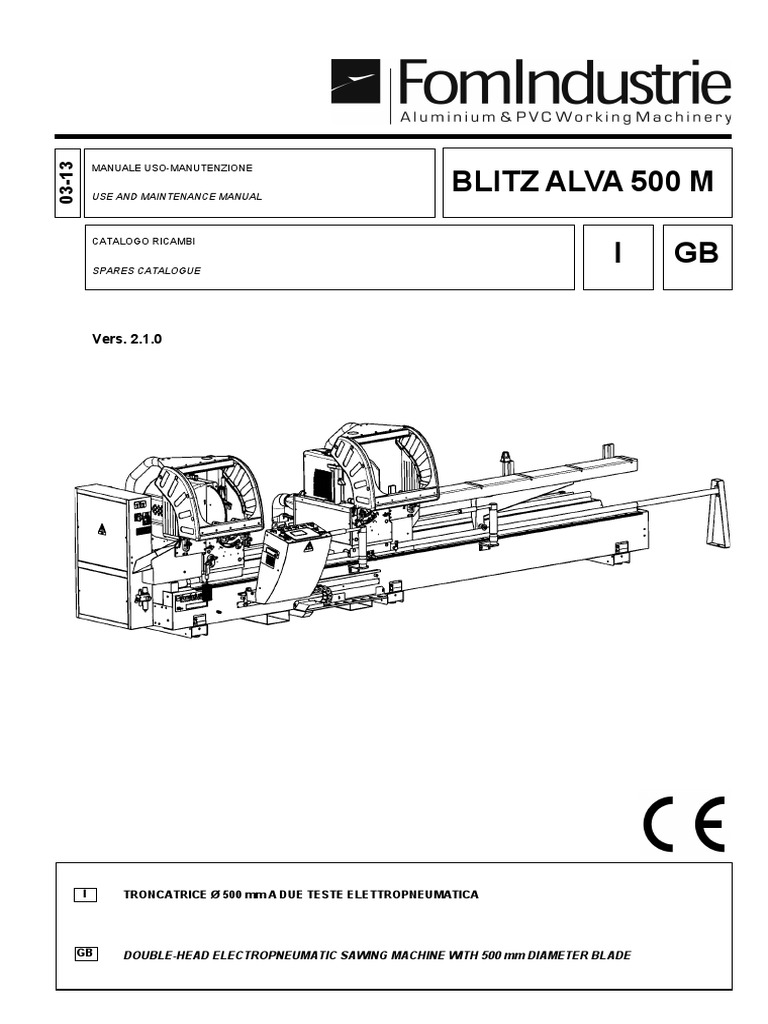 FomIndustrie
Aluminium & PVC Working Machinery

03-13

MANUALE USO-MANUTENZIONE
USE AND MAINTENANCE MANUAL

BLITZ ALVA 500 M

CATALOGO RICAMBI
SPARES CATALOGUE

I

GB

Vers. 2.1.0

CE

I TRONCATRICE Ø 500 mm A DUE TESTE ELETTROPNEUMATICA

GB DOUBLE-HEAD ELECTROPNEUMATIC SAWING MACHINE WITH 500 mm DIAMETER BLADE