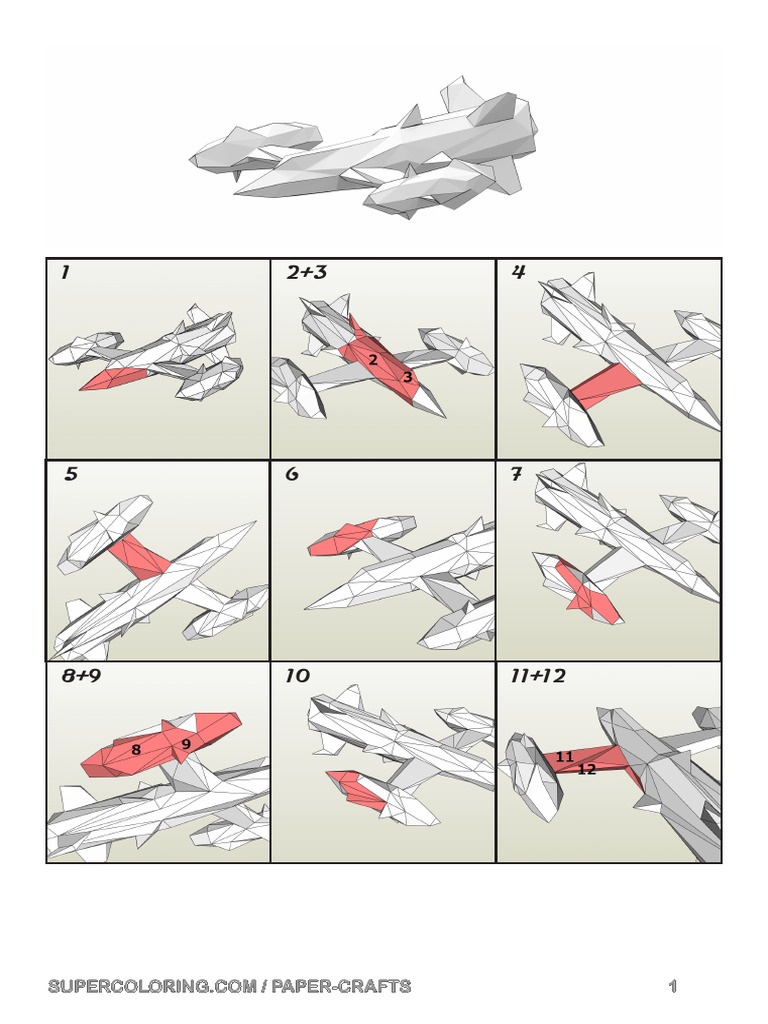 1

2+3

2

3

4

5

6

7

8+9

8

9

10

11+12

11

12

SUPERCOLORING.COM / PAPER-CRAFTS

1