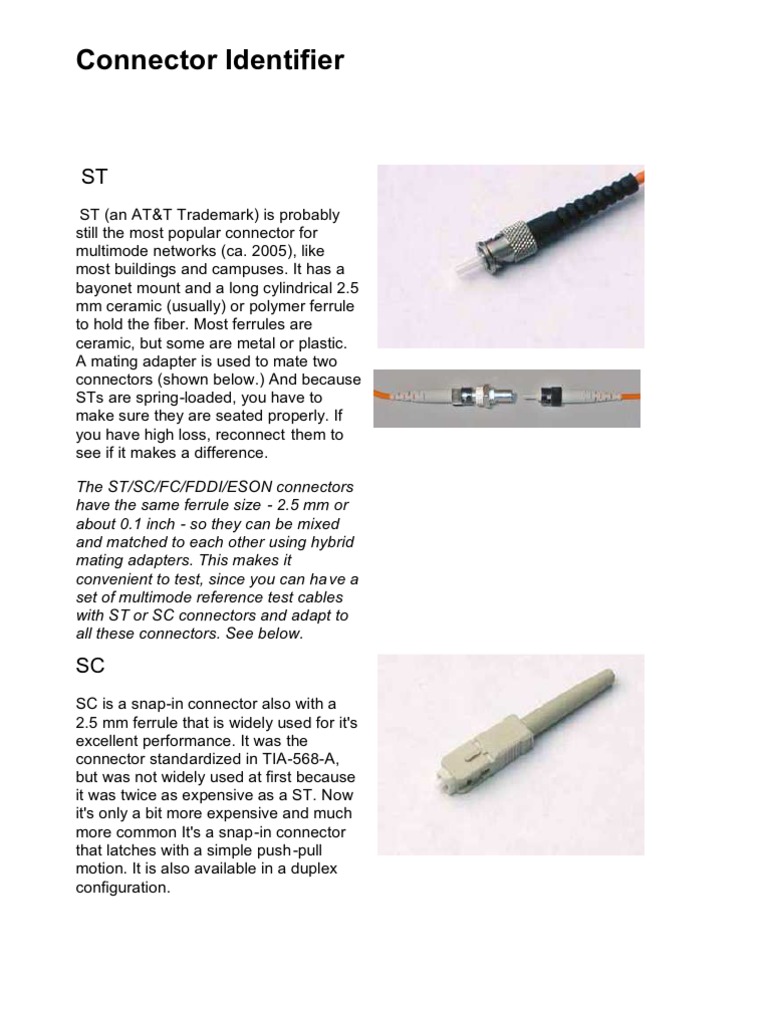 Connector Identifier

ST

ST (an AT&T Trademark) is probably still the most popular connector for multimode networks (ca. 2005), like most buildings and campuses. It has a bayonet mount and a long cylindrical 2.5 mm ceramic (usually) or polymer ferrule to hold the fiber. Most ferrules are ceramic, but some are metal or plastic. A mating adapter is used to mate two connectors (shown below.) And because STs are spring-loaded, you have to make sure they are seated properly. If you have high loss, reconnect them to see if it makes a difference.

The ST/SC/FC/FDDI/ESON connectors have the same ferrule size - 2.5 mm or about 0.1 inch - so they can be mixed and matched to each other using hybrid mating adapters. This makes it convenient to test, since you can have a set of multimode reference test cables with ST or SC connectors and adapt to all these connectors. See below.

SC

SC is a snap-in connector also with a 2.5 mm ferrule that is widely used for it's excellent performance. It was the connector standardized in TIA-568-A, but was not widely used at first because it was twice as expensive as a ST. Now it's only a bit more expensive and much more common It's a snap-in connector that latches with a simple push-pull motion. It is also available in a duplex configuration.