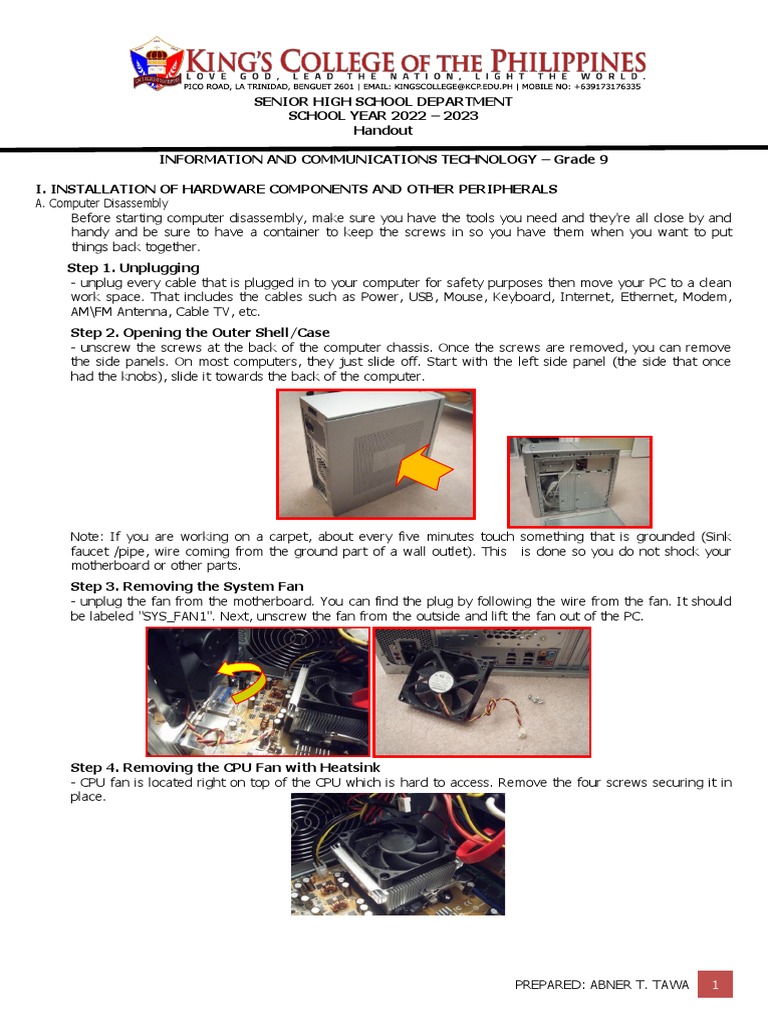 KING'S COLLEGE OF THE PHILIPPINES
LOVE GOD, LEAD THE NATION, LIGHT THE WORLD.
PICO ROAD, LA TRINIDAD, BENGUET 2601 | EMAIL: KINGSCOLLEGE@KCP.EDU.PH | MOBILE NO: +639173176335

SENIOR HIGH SCHOOL DEPARTMENT
SCHOOL YEAR 2022 – 2023
Handout

INFORMATION AND COMMUNICATIONS TECHNOLOGY – Grade 9

I. INSTALLATION OF HARDWARE COMPONENTS AND OTHER PERIPHERALS
A. Computer Disassembly
Before starting computer disassembly, make sure you have the tools you need and they're all close by and handy and be sure to have a container to keep the screws in so you have them when you want to put things back together.

Step 1. Unplugging
- unplug every cable that is plugged in to your computer for safety purposes then move your PC to a clean work space. That includes the cables such as Power, USB, Mouse, Keyboard, Internet, Ethernet, Modem, AM\FM Antenna, Cable TV, etc.

Step 2. Opening the Outer Shell/Case
- unscrew the screws at the back of the computer chassis. Once the screws are removed, you can remove the side panels. On most computers, they just slide off. Start with the left side panel (the side that once had the knobs), slide it towards the back of the computer.

Note: If you are working on a carpet, about every five minutes touch something that is grounded (Sink faucet /pipe, wire coming from the ground part of a wall outlet). This is done so you do not shock your motherboard or other parts.

Step 3. Removing the System Fan
- unplug the fan from the motherboard. You can find the plug by following the wire from the fan. It should be labeled "SYS_FAN1". Next, unscrew the fan from the outside and lift the fan out of the PC.

Step 4. Removing the CPU Fan with Heatsink
- CPU fan is located right on top of the CPU which is hard to access. Remove the four screws securing it in place.

PREPARED: ABNER T. TAWA 1