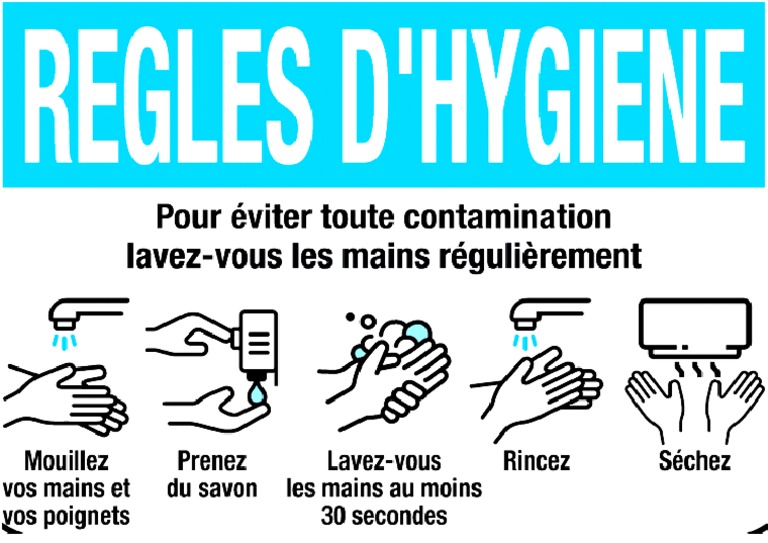 REGLES D'HYGIENE

Pour éviter toute contamination lavez-vous les mains régulièrement

Mouillez vos mains et vos poignets

Prenez du savon

Lavez-vous les mains au moins 30 secondes

Rincez

Séchez