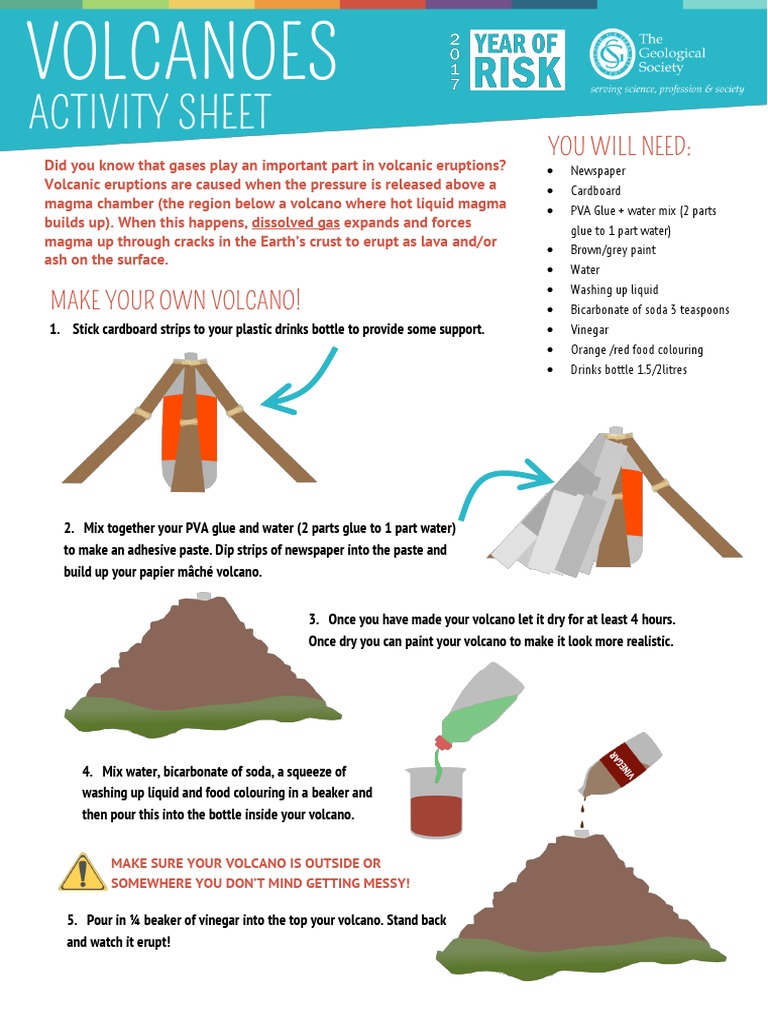 VOLCANOES
ACTIVITY SHEET

2017 YEAR OF RISK

The Geological Society
serving science, profession & society

Did you know that gases play an important part in volcanic eruptions? Volcanic eruptions are caused when the pressure is released above a magma chamber (the region below a volcano where hot liquid magma builds up). When this happens, dissolved gas expands and forces magma up through cracks in the Earth's crust to erupt as lava and/or ash on the surface.

YOU WILL NEED:
- Newspaper
- Cardboard
- PVA Glue + water mix (2 parts glue to 1 part water)
- Brown/grey paint
- Water
- Washing up liquid
- Bicarbonate of soda 3 teaspoons
- Vinegar
- Orange /red food colouring
- Drinks bottle 1.5/2litres

MAKE YOUR OWN VOLCANO!

1. Stick cardboard strips to your plastic drinks bottle to provide some support.

2. Mix together your PVA glue and water (2 parts glue to 1 part water) to make an adhesive paste. Dip strips of newspaper into the paste and build up your papier mâché volcano.

3. Once you have made your volcano let it dry for at least 4 hours. Once dry you can paint your volcano to make it look more realistic.

4. Mix water, bicarbonate of soda, a squeeze of washing up liquid and food colouring in a beaker and then pour this into the bottle inside your volcano.

VINEGAR

MAKE SURE YOUR VOLCANO IS OUTSIDE OR SOMEWHERE YOU DON'T MIND GETTING MESSY!

5. Pour in ¼ beaker of vinegar into the top your volcano. Stand back and watch it erupt!