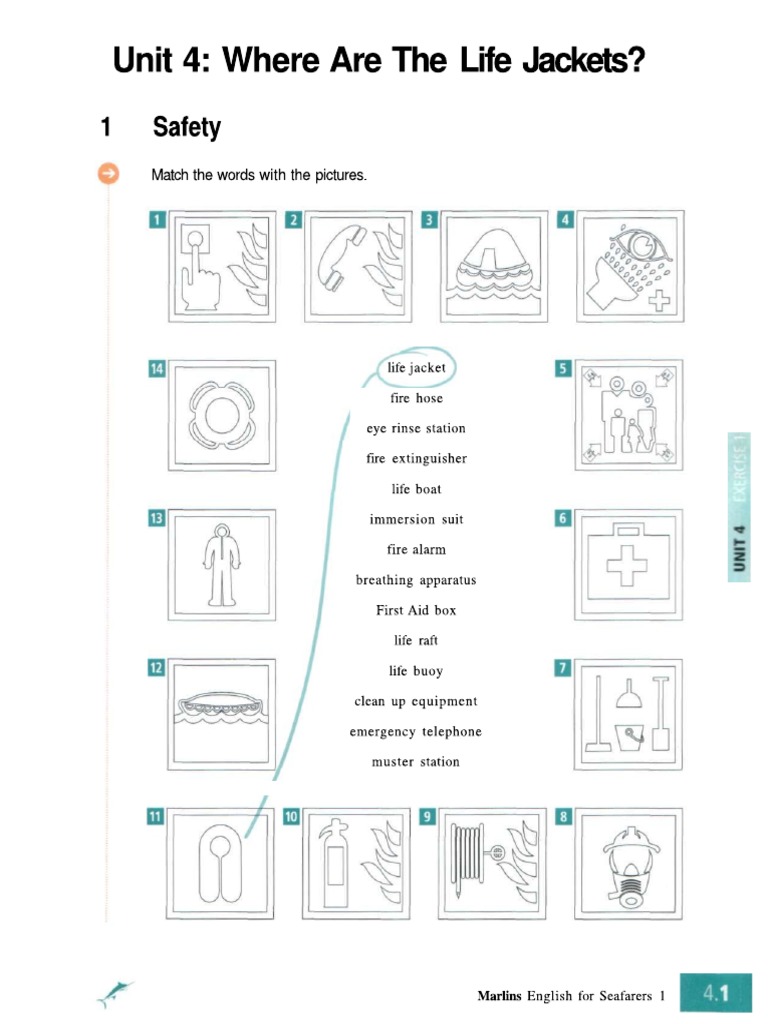 Unit 4: Where Are The Life Jackets?

1 Safety

Match the words with the pictures.

1

2

3

4

14

life jacket
fire hose
eye rinse station
fire extinguisher
life boat
immersion suit
fire alarm
breathing apparatus
First Aid box
life raft
life buoy
clean up equipment
emergency telephone
muster station

5

13

6

12

7

11

10

9

8

UNIT 4 EXERCISE 1

Marlins English for Seafarers 1

4.1