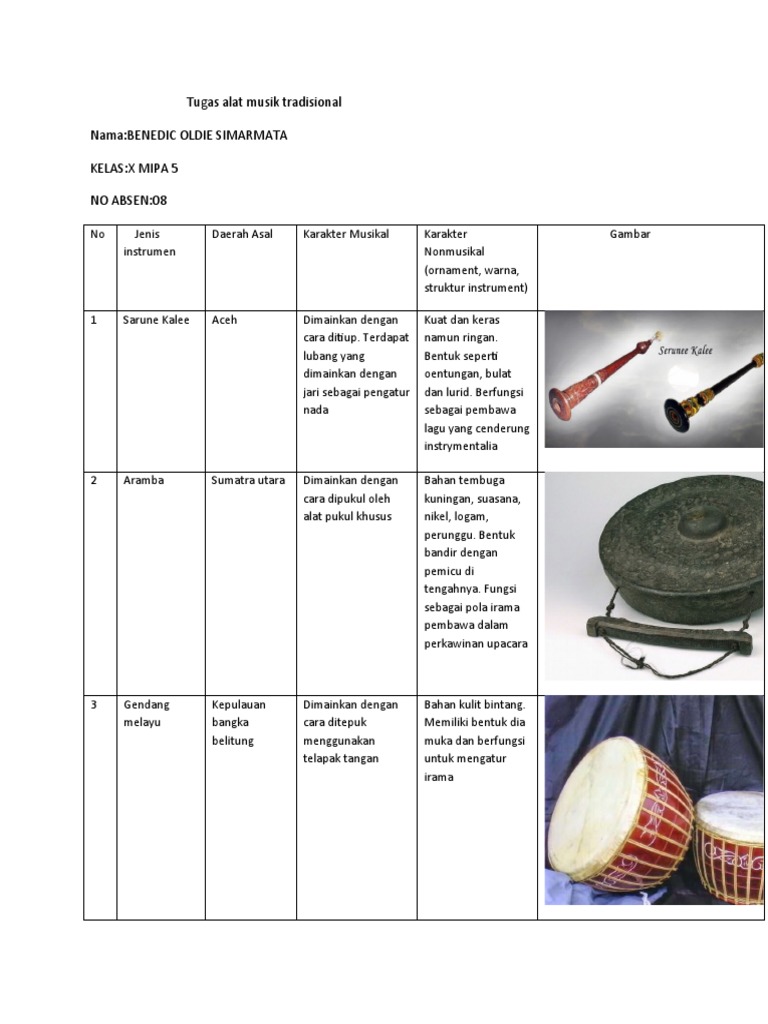 Tugas alat musik tradisional

Nama:BENEDIC OLDIE SIMARMATA

KELAS:X MIPA 5

NO ABSEN:08

| No | Jenis instrumen | Daerah Asal | Karakter Musikal | Karakter Nonmusikal (ornament, warna, struktur instrument) | Gambar |
|---|---|---|---|---|---|
| 1 | Sarune Kalee | Aceh | Dimainkan dengan cara ditiup. Terdapat lubang yang dimainkan dengan jari sebagai pengatur nada | Kuat dan keras namun ringan. Bentuk seperti oentungan, bulat dan lurid. Berfungsi sebagai pembawa lagu yang cenderung instrymentalia | Serunee Kalee |
| 2 | Aramba | Sumatra utara | Dimainkan dengan cara dipukul oleh alat pukul khusus | Bahan tembuga kuningan, suasana, nikel, logam, perunggu. Bentuk bandir dengan pemicu di tengahnya. Fungsi sebagai pola irama pembawa dalam perkawinan upacara | |
| 3 | Gendang melayu | Kepulauan bangka belitung | Dimainkan dengan cara ditepuk menggunakan telapak tangan | Bahan kulit bintang. Memiliki bentuk dia muka dan berfungsi untuk mengatur irama | |