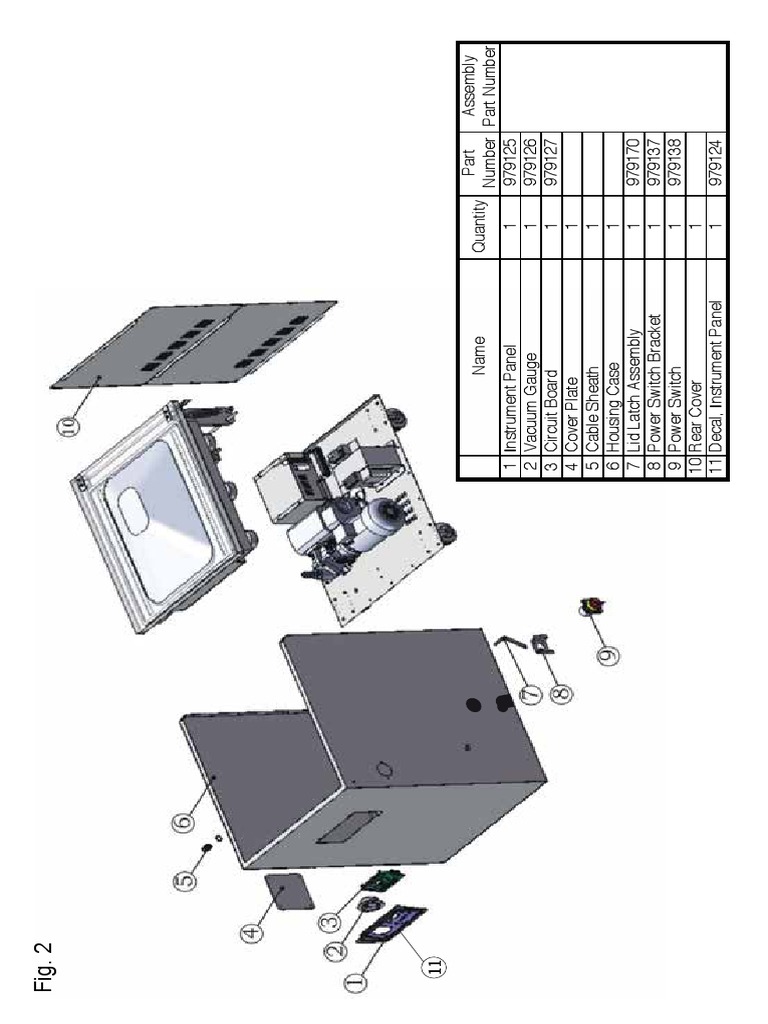 Fig. 2

10
6
5
4
3
2
1
11
7
8
9

|  | Name | Quantity | Part Number | Assembly Part Number |
|---|---|---|---|---|
| 1 | Instrument Panel | 1 | 979125 |  |
| 2 | Vacuum Gauge | 1 | 979126 |  |
| 3 | Circuit Board | 1 | 979127 |  |
| 4 | Cover Plate | 1 |  |  |
| 5 | Cable Sheath | 1 |  |  |
| 6 | Housing Case | 1 |  |  |
| 7 | Lid Latch Assembly | 1 | 979170 |  |
| 8 | Power Switch Bracket | 1 | 979137 |  |
| 9 | Power Switch | 1 | 979138 |  |
| 10 | Rear Cover | 1 |  |  |
| 11 | Decal, Instrument Panel | 1 | 979124 |  |