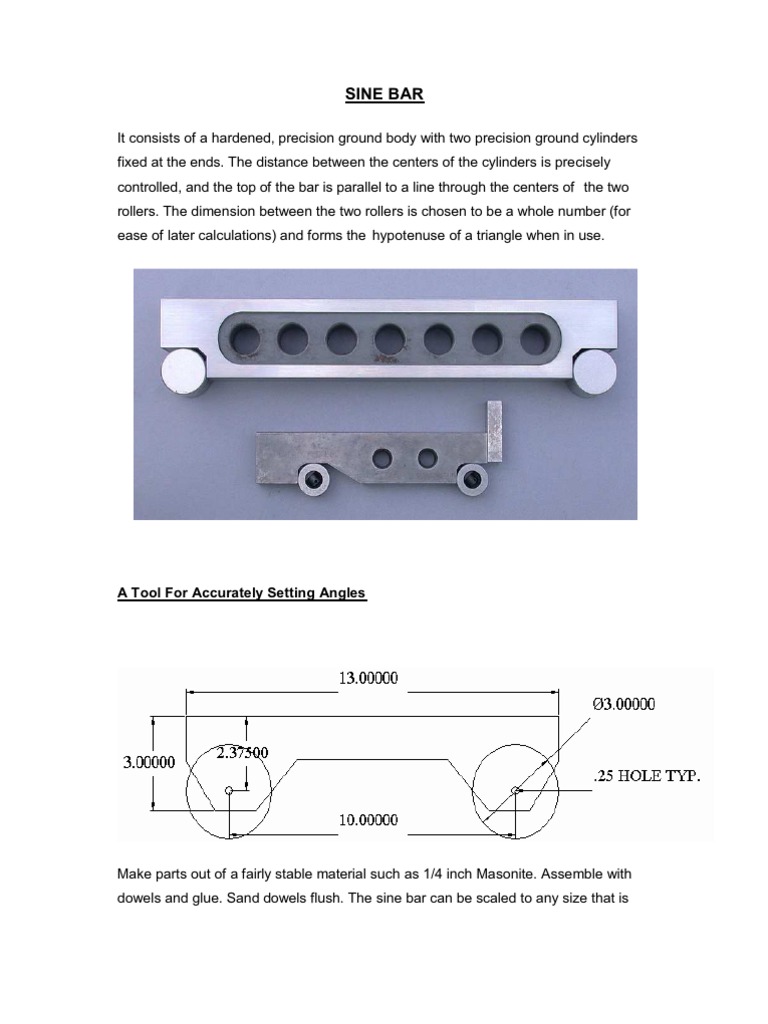 SINE BAR

It consists of a hardened, precision ground body with two precision ground cylinders fixed at the ends. The distance between the centers of the cylinders is precisely controlled, and the top of the bar is parallel to a line through the centers of the two rollers. The dimension between the two rollers is chosen to be a whole number (for ease of later calculations) and forms the hypotenuse of a triangle when in use.

A Tool For Accurately Setting Angles

13.00000
Ø3.00000
3.00000
2.37500
.25 HOLE TYP.
10.00000

Make parts out of a fairly stable material such as 1/4 inch Masonite. Assemble with dowels and glue. Sand dowels flush. The sine bar can be scaled to any size that is