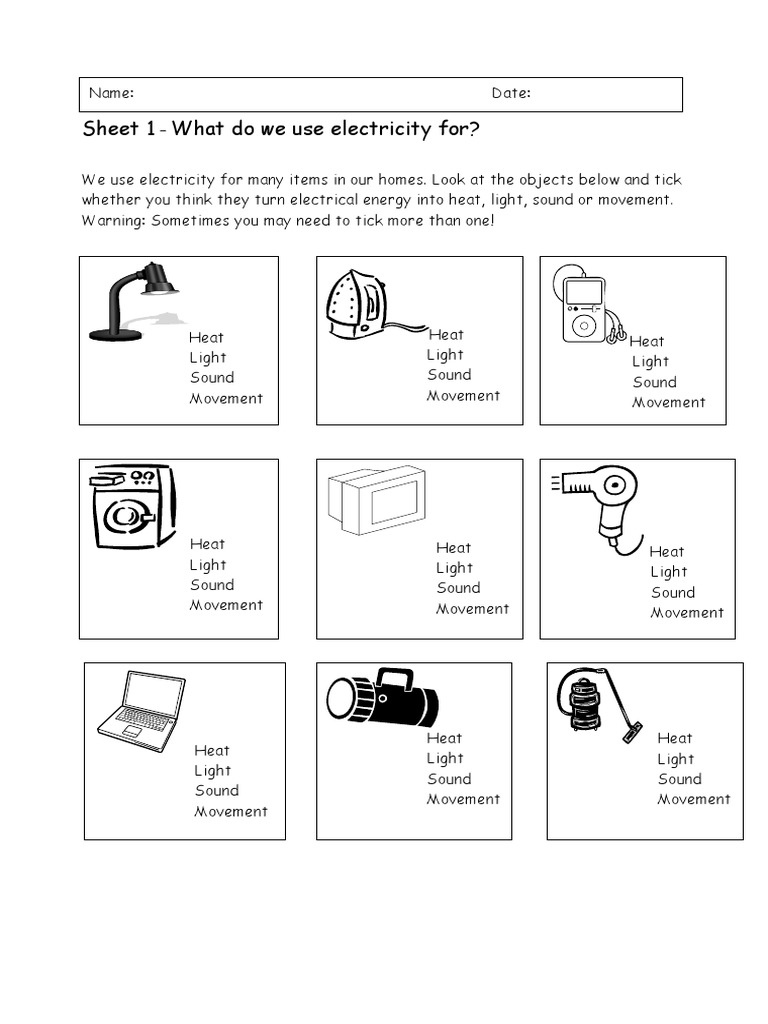 Name: Date:

Sheet 1 - What do we use electricity for?

We use electricity for many items in our homes. Look at the objects below and tick whether you think they turn electrical energy into heat, light, sound or movement. Warning: Sometimes you may need to tick more than one!

Heat
Light
Sound
Movement

Heat
Light
Sound
Movement

Heat
Light
Sound
Movement

Heat
Light
Sound
Movement

Heat
Light
Sound
Movement

Heat
Light
Sound
Movement

Heat
Light
Sound
Movement

Heat
Light
Sound
Movement

Heat
Light
Sound
Movement