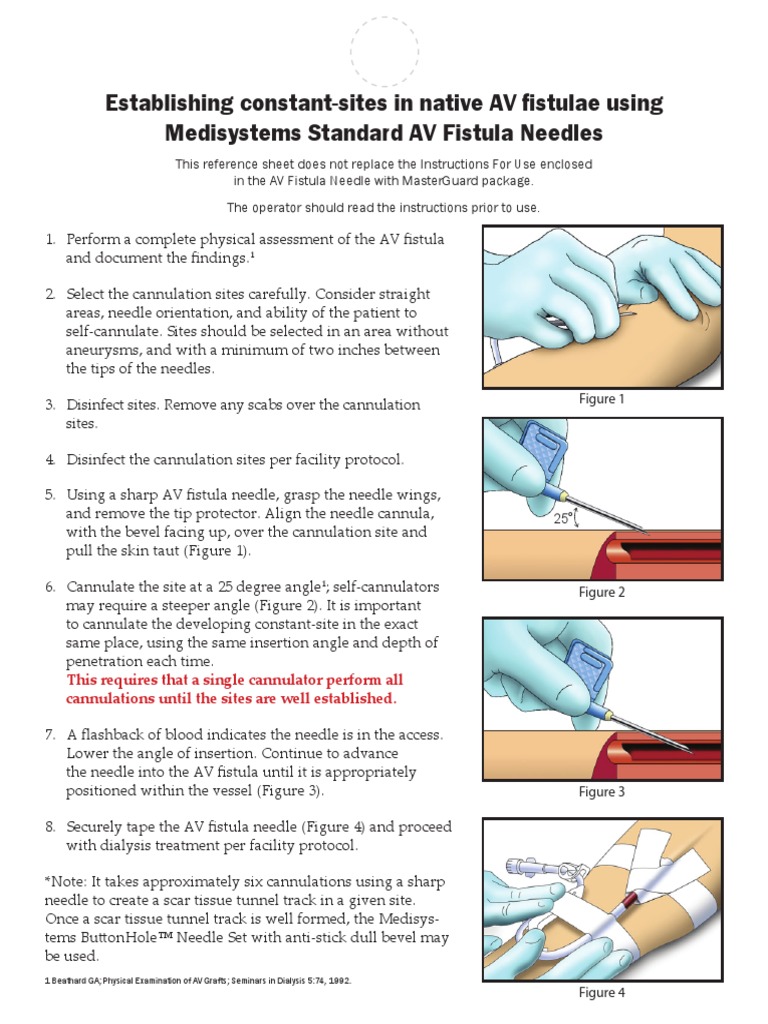 Establishing constant-sites in native AV fistulae using Medisystems Standard AV Fistula Needles

This reference sheet does not replace the Instructions For Use enclosed in the AV Fistula Needle with MasterGuard package.

The operator should read the instructions prior to use.

1. Perform a complete physical assessment of the AV fistula and document the findings.$^1$

2. Select the cannulation sites carefully. Consider straight areas, needle orientation, and ability of the patient to self-cannulate. Sites should be selected in an area without aneurysms, and with a minimum of two inches between the tips of the needles.

3. Disinfect sites. Remove any scabs over the cannulation sites.

4. Disinfect the cannulation sites per facility protocol.

5. Using a sharp AV fistula needle, grasp the needle wings, and remove the tip protector. Align the needle cannula, with the bevel facing up, over the cannulation site and pull the skin taut (Figure 1).

6. Cannulate the site at a 25 degree angle$^1$; self-cannulators may require a steeper angle (Figure 2). It is important to cannulate the developing constant-site in the exact same place, using the same insertion angle and depth of penetration each time.
This requires that a single cannulator perform all cannulations until the sites are well established.

7. A flashback of blood indicates the needle is in the access. Lower the angle of insertion. Continue to advance the needle into the AV fistula until it is appropriately positioned within the vessel (Figure 3).

8. Securely tape the AV fistula needle (Figure 4) and proceed with dialysis treatment per facility protocol.

*Note: It takes approximately six cannulations using a sharp needle to create a scar tissue tunnel track in a given site. Once a scar tissue tunnel track is well formed, the Medisystems ButtonHole™ Needle Set with anti-stick dull bevel may be used.

1 Beathard GA; Physical Examination of AV Grafts; Seminars in Dialysis 5:74, 1992.

Figure 1

25°

Figure 2

Figure 3

Figure 4