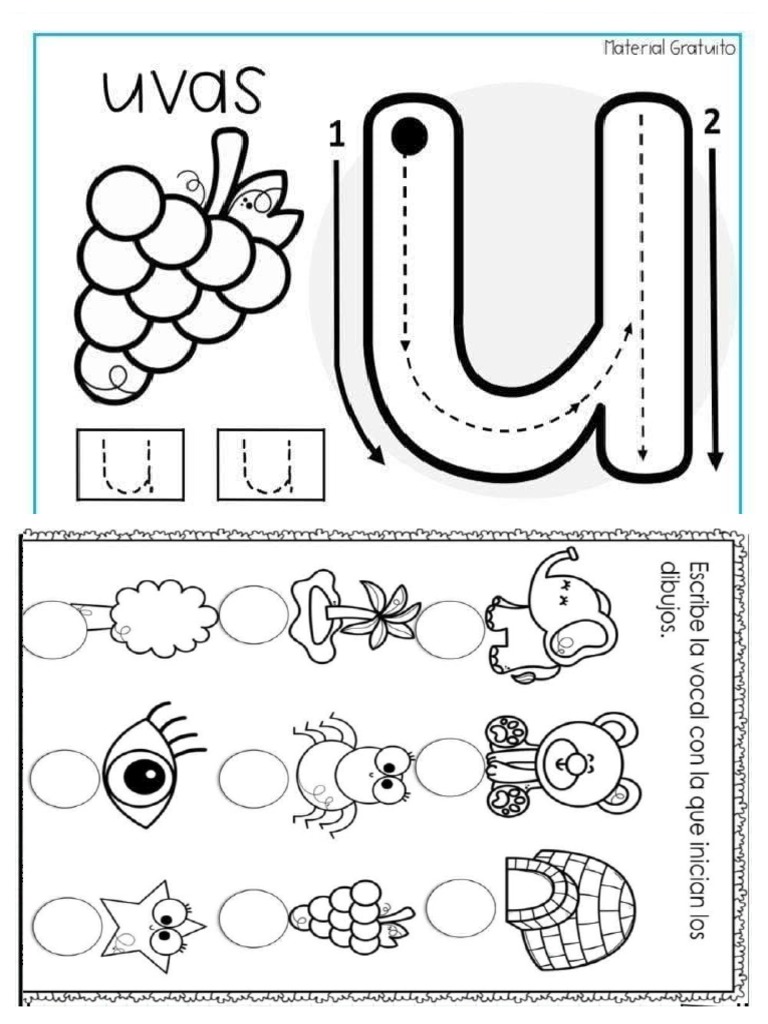 Material Gratuito

uvas

1

2

u

u

u

Escribe la vocal con la que inician los dibujos.