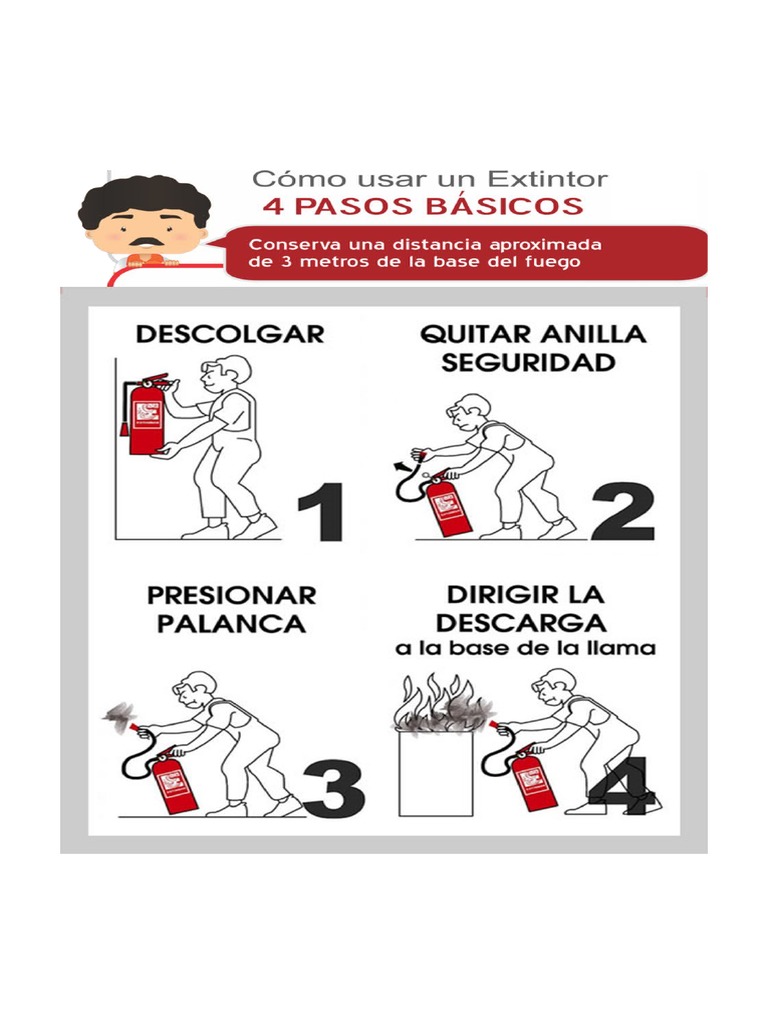 Cómo usar un Extintor
4 PASOS BÁSICOS

Conserva una distancia aproximada de 3 metros de la base del fuego

DESCOLGAR
1

QUITAR ANILLA SEGURIDAD
2

PRESIONAR PALANCA
3

DIRIGIR LA DESCARGA
a la base de la llama
4