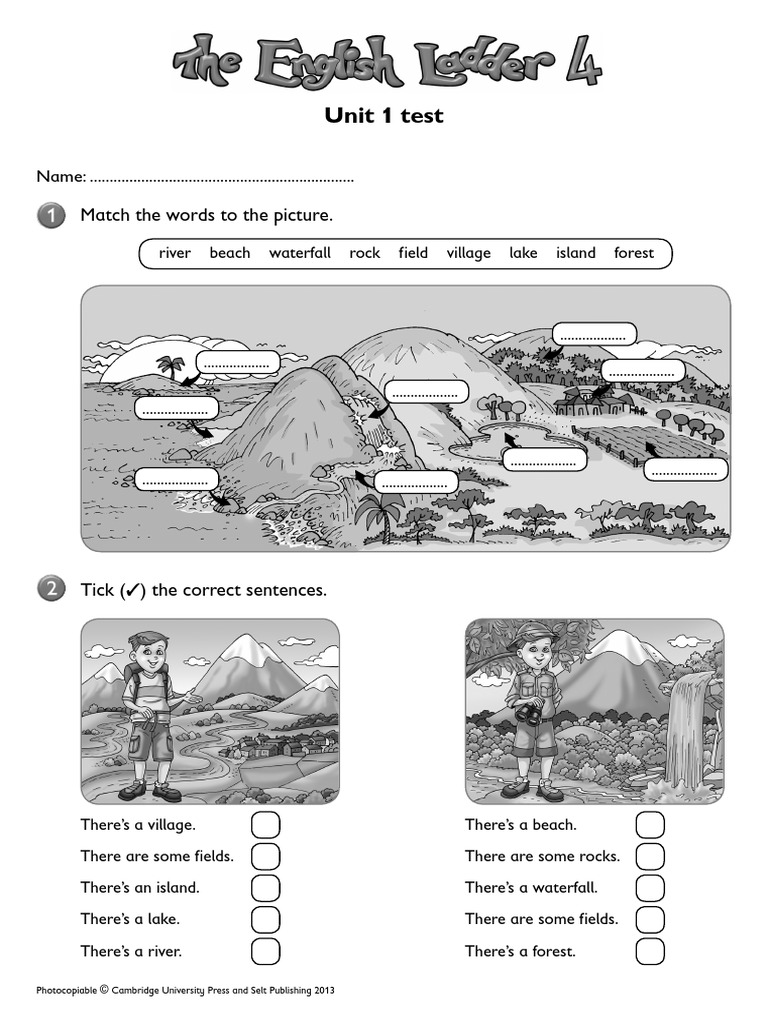 The English Ladder 4

Unit 1 test

Name: ....................................................................

1 Match the words to the picture.

river beach waterfall rock field village lake island forest

..................
..................
..................
..................
..................
..................
..................
..................
..................

2 Tick (✓) the correct sentences.

There's a village.
There are some fields.
There's an island.
There's a lake.
There's a river.

There's a beach.
There are some rocks.
There's a waterfall.
There are some fields.
There's a forest.

Photocopiable © Cambridge University Press and Selt Publishing 2013