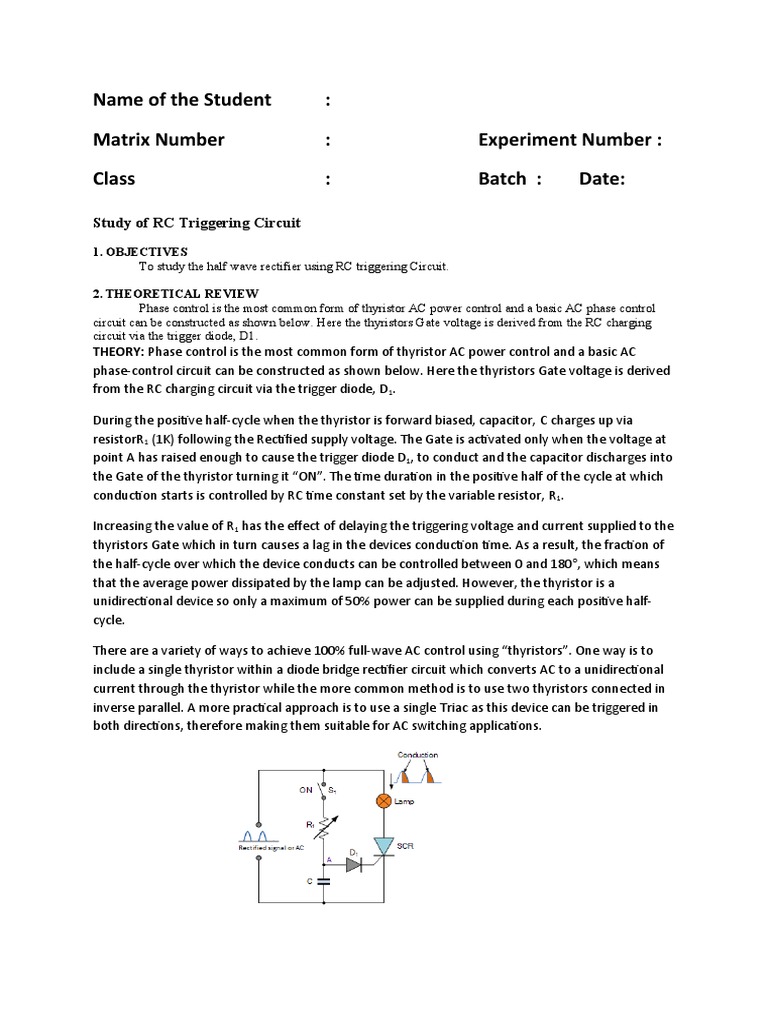 Name of the Student :

Matrix Number : Experiment Number :

Class : Batch : Date:

Study of RC Triggering Circuit

1. OBJECTIVES
To study the half wave rectifier using RC triggering Circuit.

2. THEORETICAL REVIEW
Phase control is the most common form of thyristor AC power control and a basic AC phase control circuit can be constructed as shown below. Here the thyristors Gate voltage is derived from the RC charging circuit via the trigger diode, D1.
THEORY: Phase control is the most common form of thyristor AC power control and a basic AC phase-control circuit can be constructed as shown below. Here the thyristors Gate voltage is derived from the RC charging circuit via the trigger diode, $D_1$.

During the positive half-cycle when the thyristor is forward biased, capacitor, C charges up via resistor$R_1$ (1K) following the Rectified supply voltage. The Gate is activated only when the voltage at point A has raised enough to cause the trigger diode $D_1$, to conduct and the capacitor discharges into the Gate of the thyristor turning it "ON". The time duration in the positive half of the cycle at which conduction starts is controlled by RC time constant set by the variable resistor, $R_1$.

Increasing the value of $R_1$ has the effect of delaying the triggering voltage and current supplied to the thyristors Gate which in turn causes a lag in the devices conduction time. As a result, the fraction of the half-cycle over which the device conducts can be controlled between 0 and 180°, which means that the average power dissipated by the lamp can be adjusted. However, the thyristor is a unidirectional device so only a maximum of 50% power can be supplied during each positive half-cycle.

There are a variety of ways to achieve 100% full-wave AC control using "thyristors". One way is to include a single thyristor within a diode bridge rectifier circuit which converts AC to a unidirectional current through the thyristor while the more common method is to use two thyristors connected in inverse parallel. A more practical approach is to use a single Triac as this device can be triggered in both directions, therefore making them suitable for AC switching applications.

Conduction
ON $S_1$
Lamp
$R_1$
Rectified signal or AC
A
$D_1$
SCR
C