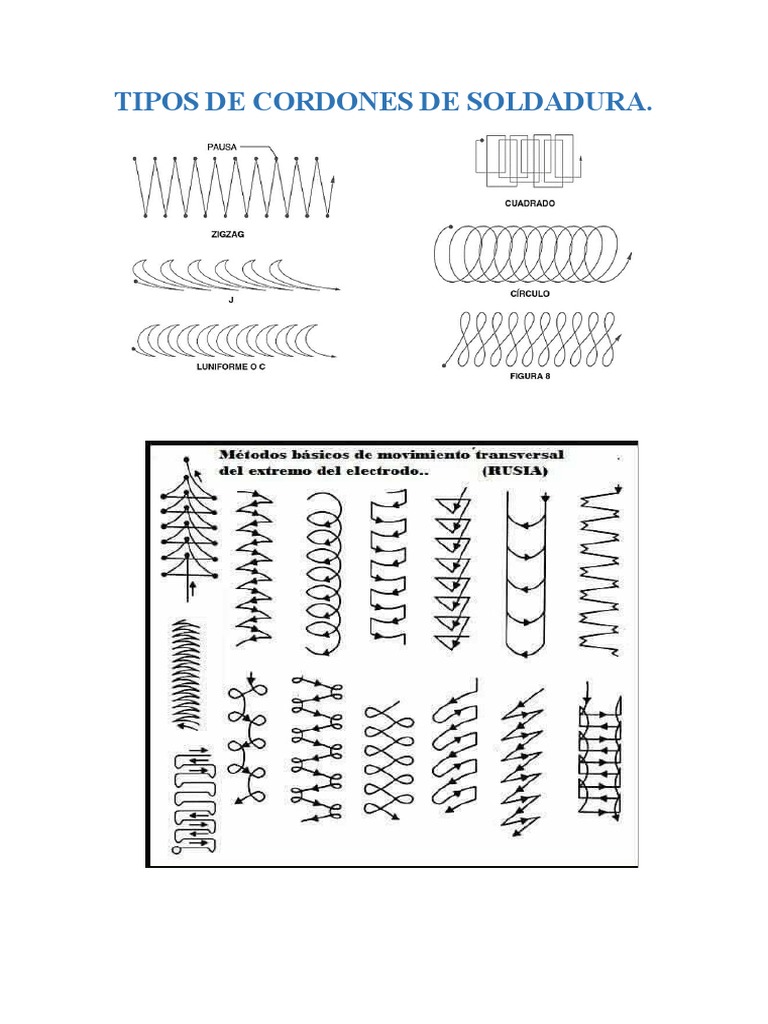 TIPOS DE CORDONES DE SOLDADURA.

PAUSA

ZIGZAG

J

LUNIFORME O C

CUADRADO

CÍRCULO

FIGURA 8

Métodos básicos de movimiento transversal del extremo del electrodo.. (RUSIA)