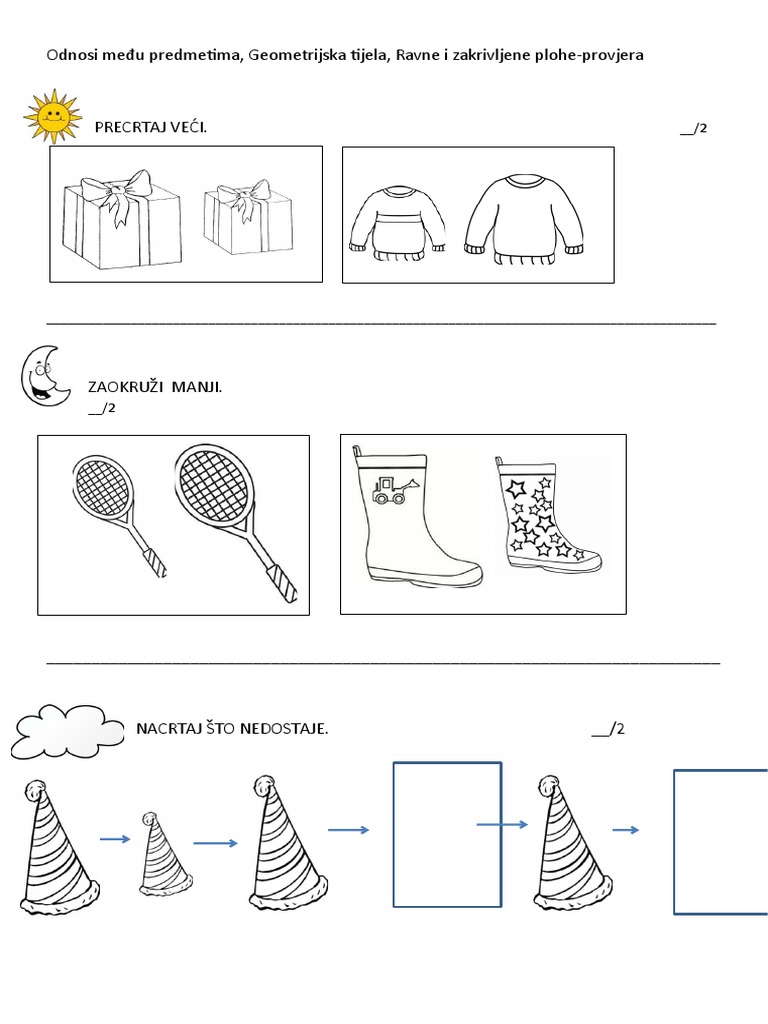 Odnosi među predmetima, Geometrijska tijela, Ravne i zakrivljene plohe-provjera

PRECRTAJ VEĆI. __/2

ZAOKRUŽI MANJI.
__/2

NACRTAJ ŠTO NEDOSTAJE. __/2