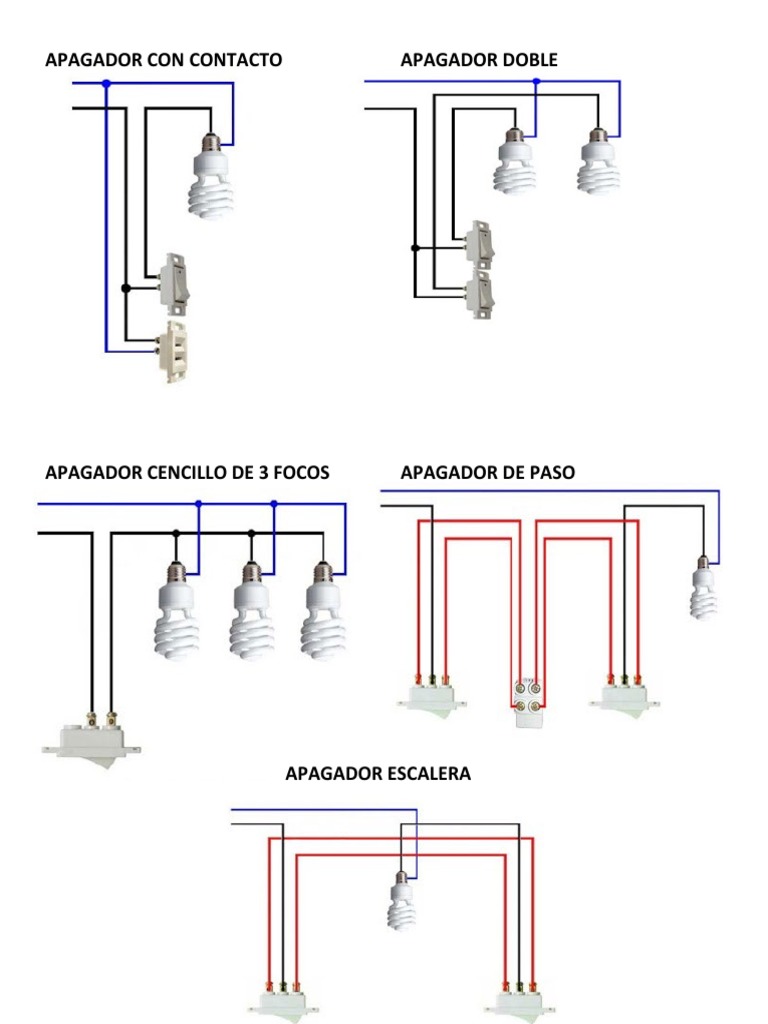 APAGADOR CON CONTACTO

APAGADOR DOBLE

APAGADOR CENCILLO DE 3 FOCOS

APAGADOR DE PASO

APAGADOR ESCALERA