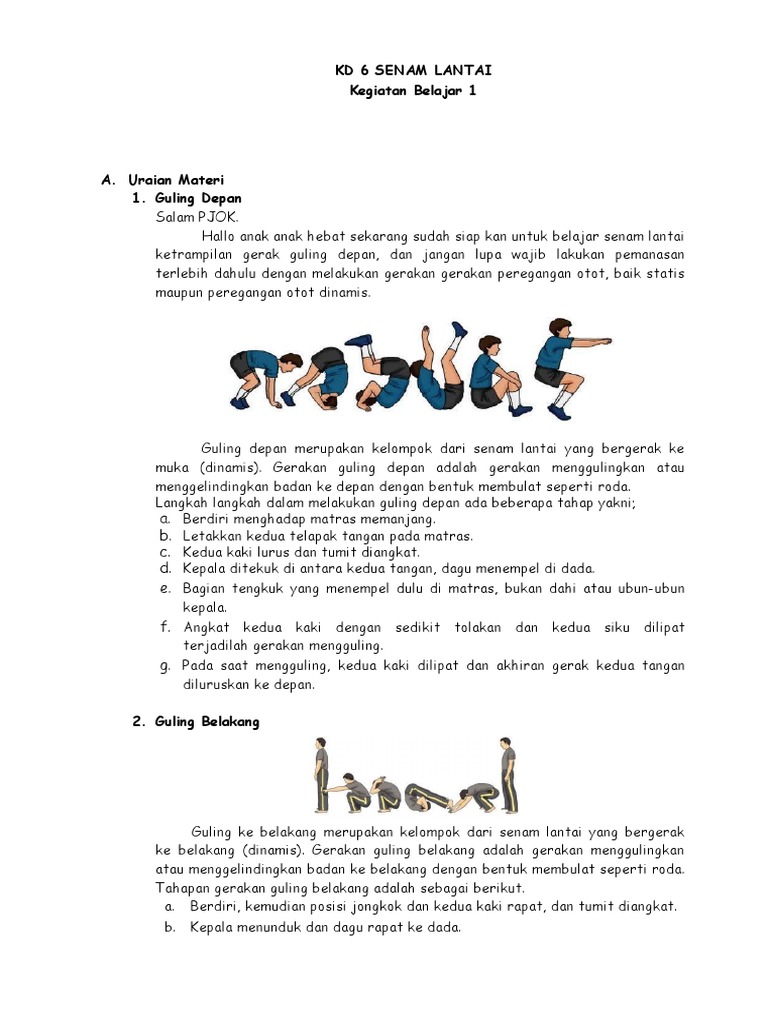 KD 6 SENAM LANTAI
Kegiatan Belajar 1

A. Uraian Materi
1. Guling Depan
Salam PJOK.
Hallo anak anak hebat sekarang sudah siap kan untuk belajar senam lantai ketrampilan gerak guling depan, dan jangan lupa wajib lakukan pemanasan terlebih dahulu dengan melakukan gerakan gerakan peregangan otot, baik statis maupun peregangan otot dinamis.

Guling depan merupakan kelompok dari senam lantai yang bergerak ke muka (dinamis). Gerakan guling depan adalah gerakan menggulingkan atau menggelindingkan badan ke depan dengan bentuk membulat seperti roda.
Langkah langkah dalam melakukan guling depan ada beberapa tahap yakni;
a. Berdiri menghadap matras memanjang.
b. Letakkan kedua telapak tangan pada matras.
c. Kedua kaki lurus dan tumit diangkat.
d. Kepala ditekuk di antara kedua tangan, dagu menempel di dada.
e. Bagian tengkuk yang menempel dulu di matras, bukan dahi atau ubun-ubun kepala.
f. Angkat kedua kaki dengan sedikit tolakan dan kedua siku dilipat terjadilah gerakan mengguling.
g. Pada saat mengguling, kedua kaki dilipat dan akhiran gerak kedua tangan diluruskan ke depan.

2. Guling Belakang

Guling ke belakang merupakan kelompok dari senam lantai yang bergerak ke belakang (dinamis). Gerakan guling belakang adalah gerakan menggulingkan atau menggelindingkan badan ke belakang dengan bentuk membulat seperti roda.
Tahapan gerakan guling belakang adalah sebagai berikut.
a. Berdiri, kemudian posisi jongkok dan kedua kaki rapat, dan tumit diangkat.
b. Kepala menunduk dan dagu rapat ke dada.