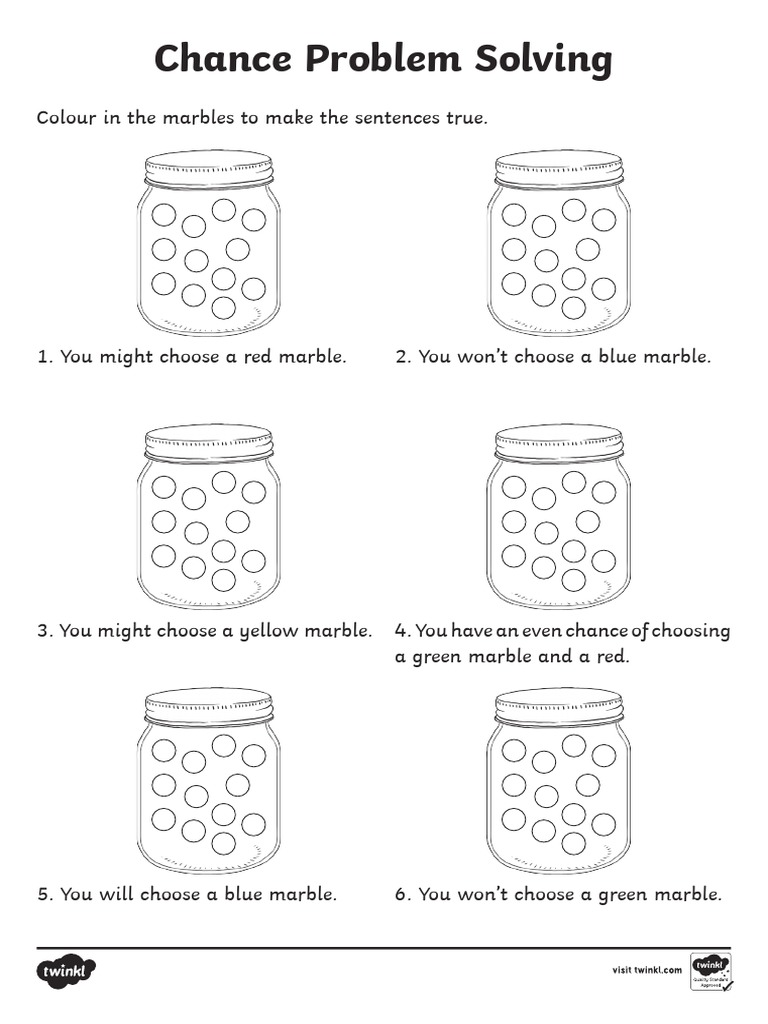 Chance Problem Solving

Colour in the marbles to make the sentences true.

1. You might choose a red marble.

2. You won't choose a blue marble.

3. You might choose a yellow marble.

4. You have an even chance of choosing a green marble and a red.

5. You will choose a blue marble.

6. You won't choose a green marble.

twinkl

visit twinkl.com

twinkl Quality Standard Approved