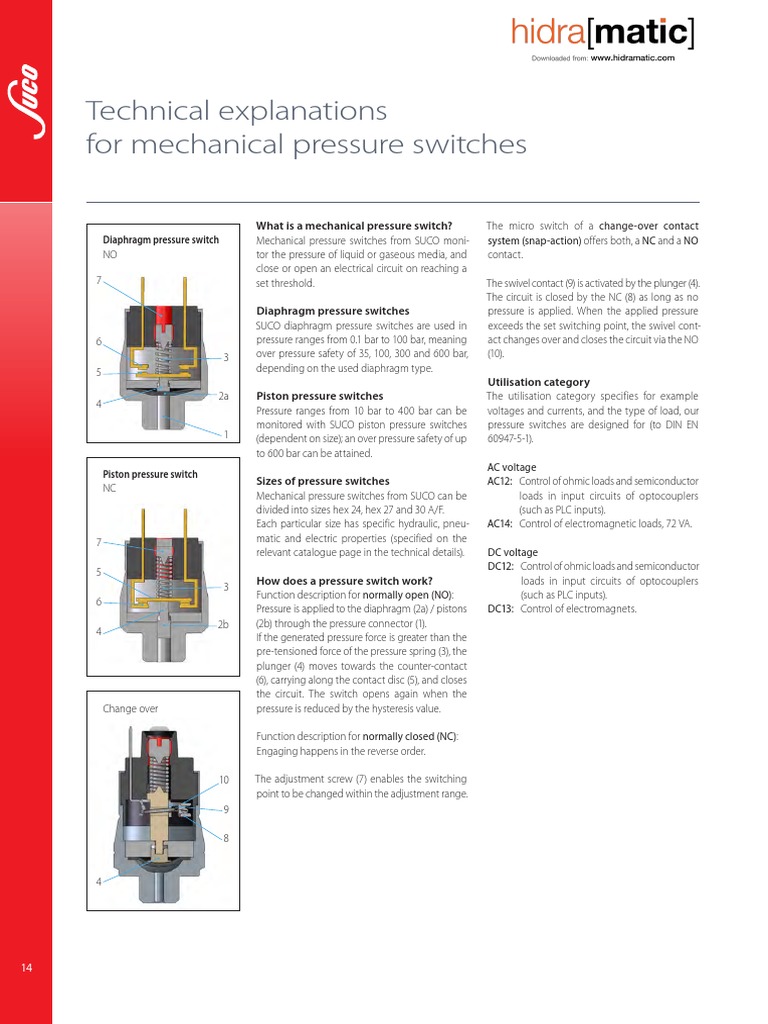 hidra[matic]
Downloaded from: www.hidramatic.com

Suco

Technical explanations for mechanical pressure switches

Diaphragm pressure switch
NO

7
6
5
4
3
2a
1

Piston pressure switch
NC

7
5
6
4
3
2b

Change over

10
9
8
4

What is a mechanical pressure switch?
Mechanical pressure switches from SUCO monitor the pressure of liquid or gaseous media, and close or open an electrical circuit on reaching a set threshold.

Diaphragm pressure switches
SUCO diaphragm pressure switches are used in pressure ranges from 0.1 bar to 100 bar, meaning over pressure safety of 35, 100, 300 and 600 bar, depending on the used diaphragm type.

Piston pressure switches
Pressure ranges from 10 bar to 400 bar can be monitored with SUCO piston pressure switches (dependent on size); an over pressure safety of up to 600 bar can be attained.

Sizes of pressure switches
Mechanical pressure switches from SUCO can be divided into sizes hex 24, hex 27 and 30 A/F. Each particular size has specific hydraulic, pneumatic and electric properties (specified on the relevant catalogue page in the technical details).

How does a pressure switch work?
Function description for normally open (NO): Pressure is applied to the diaphragm (2a) / pistons (2b) through the pressure connector (1). If the generated pressure force is greater than the pre-tensioned force of the pressure spring (3), the plunger (4) moves towards the counter-contact (6), carrying along the contact disc (5), and closes the circuit. The switch opens again when the pressure is reduced by the hysteresis value.

Function description for normally closed (NC): Engaging happens in the reverse order.

The adjustment screw (7) enables the switching point to be changed within the adjustment range.

The micro switch of a change-over contact system (snap-action) offers both, a NC and a NO contact.

The swivel contact (9) is activated by the plunger (4). The circuit is closed by the NC (8) as long as no pressure is applied. When the applied pressure exceeds the set switching point, the swivel contact changes over and closes the circuit via the NO (10).

Utilisation category
The utilisation category specifies for example voltages and currents, and the type of load, our pressure switches are designed for (to DIN EN 60947-5-1).

AC voltage
AC12: Control of ohmic loads and semiconductor loads in input circuits of optocouplers (such as PLC inputs).
AC14: Control of electromagnetic loads, 72 VA.

DC voltage
DC12: Control of ohmic loads and semiconductor loads in input circuits of optocouplers (such as PLC inputs).
DC13: Control of electromagnets.

14