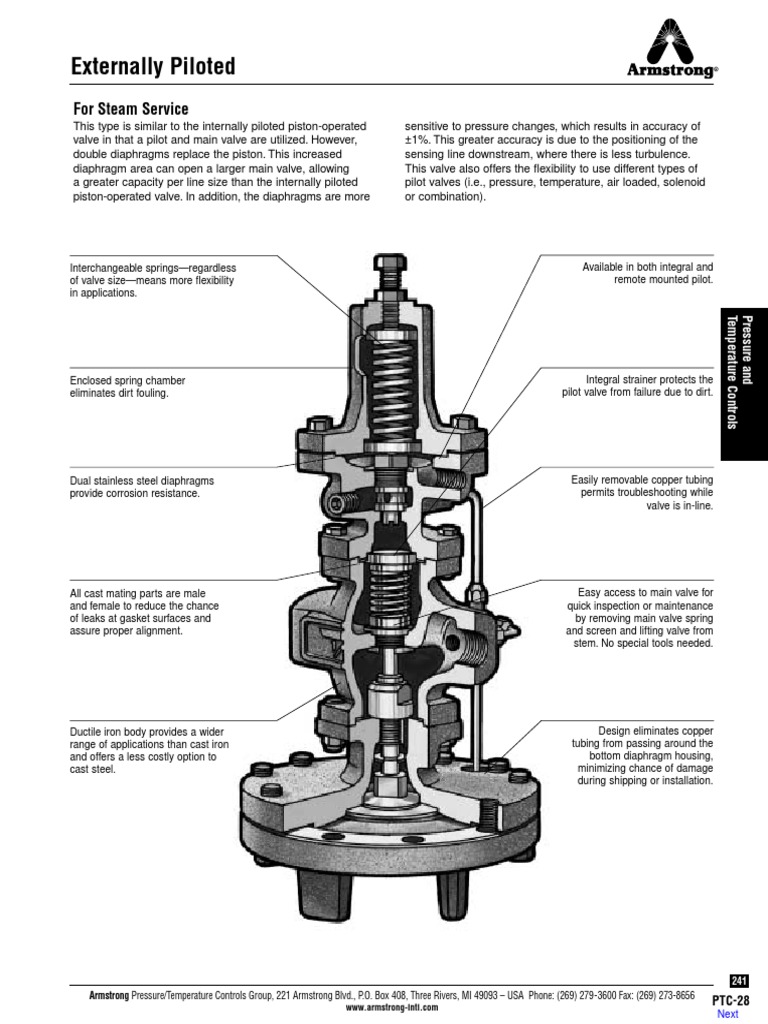 Externally Piloted

Armstrong®

For Steam Service

This type is similar to the internally piloted piston-operated valve in that a pilot and main valve are utilized. However, double diaphragms replace the piston. This increased diaphragm area can open a larger main valve, allowing a greater capacity per line size than the internally piloted piston-operated valve. In addition, the diaphragms are more sensitive to pressure changes, which results in accuracy of ±1%. This greater accuracy is due to the positioning of the sensing line downstream, where there is less turbulence. This valve also offers the flexibility to use different types of pilot valves (i.e., pressure, temperature, air loaded, solenoid or combination).

Interchangeable springs—regardless of valve size—means more flexibility in applications.

Enclosed spring chamber eliminates dirt fouling.

Dual stainless steel diaphragms provide corrosion resistance.

All cast mating parts are male and female to reduce the chance of leaks at gasket surfaces and assure proper alignment.

Ductile iron body provides a wider range of applications than cast iron and offers a less costly option to cast steel.

Available in both integral and remote mounted pilot.

Integral strainer protects the pilot valve from failure due to dirt.

Easily removable copper tubing permits troubleshooting while valve is in-line.

Easy access to main valve for quick inspection or maintenance by removing main valve spring and screen and lifting valve from stem. No special tools needed.

Design eliminates copper tubing from passing around the bottom diaphragm housing, minimizing chance of damage during shipping or installation.

Pressure and Temperature Controls

Armstrong Pressure/Temperature Controls Group, 221 Armstrong Blvd., P.O. Box 408, Three Rivers, MI 49093 – USA Phone: (269) 279-3600 Fax: (269) 273-8656
www.armstrong-intl.com

241
PTC-28
Next