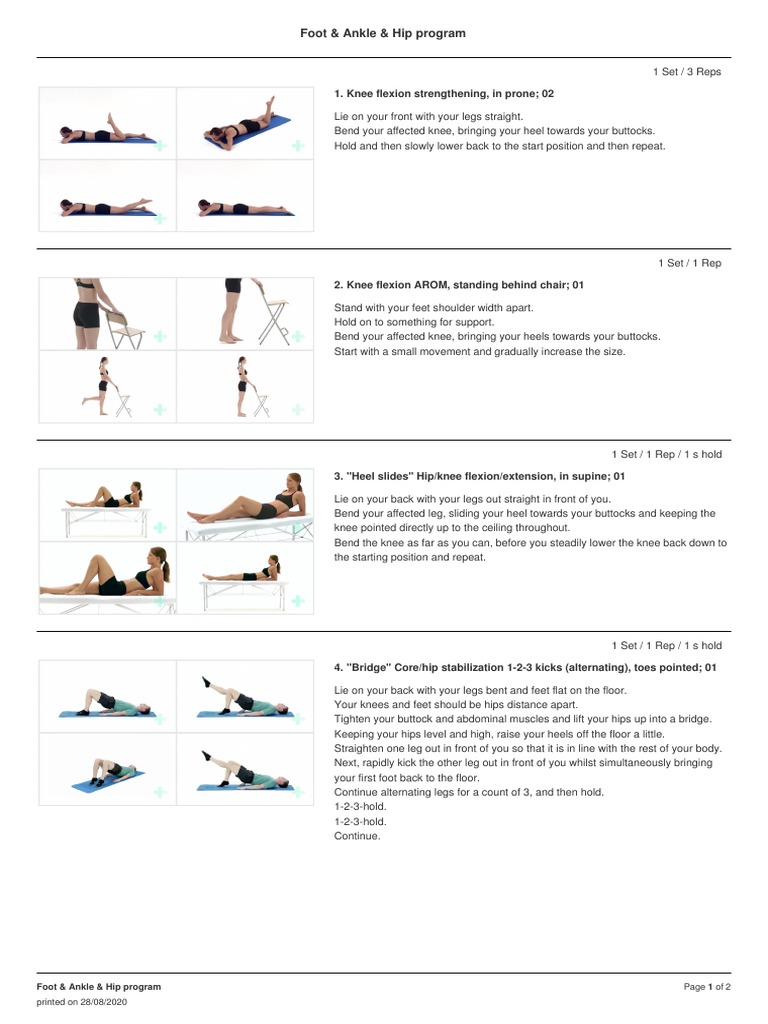 Foot & Ankle & Hip program

1 Set / 3 Reps

1. Knee flexion strengthening, in prone; 02

Lie on your front with your legs straight.
Bend your affected knee, bringing your heel towards your buttocks.
Hold and then slowly lower back to the start position and then repeat.

1 Set / 1 Rep

2. Knee flexion AROM, standing behind chair; 01

Stand with your feet shoulder width apart.
Hold on to something for support.
Bend your affected knee, bringing your heels towards your buttocks.
Start with a small movement and gradually increase the size.

1 Set / 1 Rep / 1 s hold

3. "Heel slides" Hip/knee flexion/extension, in supine; 01

Lie on your back with your legs out straight in front of you.
Bend your affected leg, sliding your heel towards your buttocks and keeping the knee pointed directly up to the ceiling throughout.
Bend the knee as far as you can, before you steadily lower the knee back down to the starting position and repeat.

1 Set / 1 Rep / 1 s hold

4. "Bridge" Core/hip stabilization 1-2-3 kicks (alternating), toes pointed; 01

Lie on your back with your legs bent and feet flat on the floor.
Your knees and feet should be hips distance apart.
Tighten your buttock and abdominal muscles and lift your hips up into a bridge.
Keeping your hips level and high, raise your heels off the floor a little.
Straighten one leg out in front of you so that it is in line with the rest of your body.
Next, rapidly kick the other leg out in front of you whilst simultaneously bringing your first foot back to the floor.
Continue alternating legs for a count of 3, and then hold.
1-2-3-hold.
1-2-3-hold.
Continue.

Foot & Ankle & Hip program
printed on 28/08/2020

Page 1 of 2