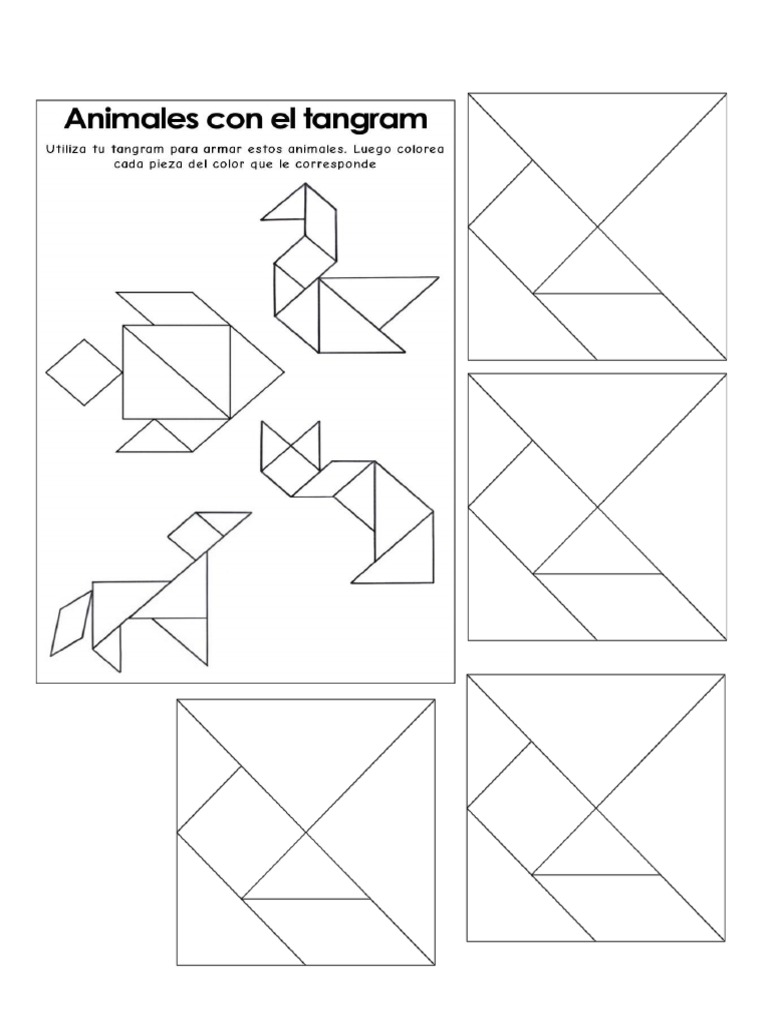 Animales con el tangram

Utiliza tu tangram para armar estos animales. Luego colorea cada pieza del color que le corresponde