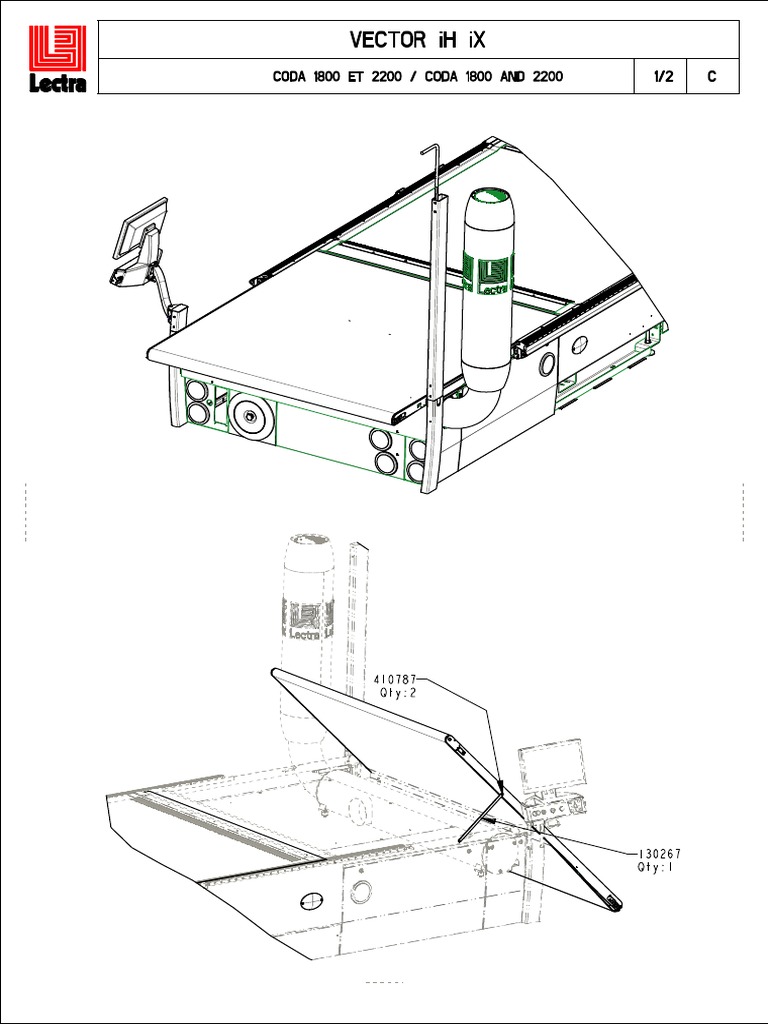 Lectra

VECTOR iH iX

CODA 1800 ET 2200 / CODA 1800 AND 2200

1/2

C

Lectra

Lectra

410787
Qty:2

130267
Qty:1