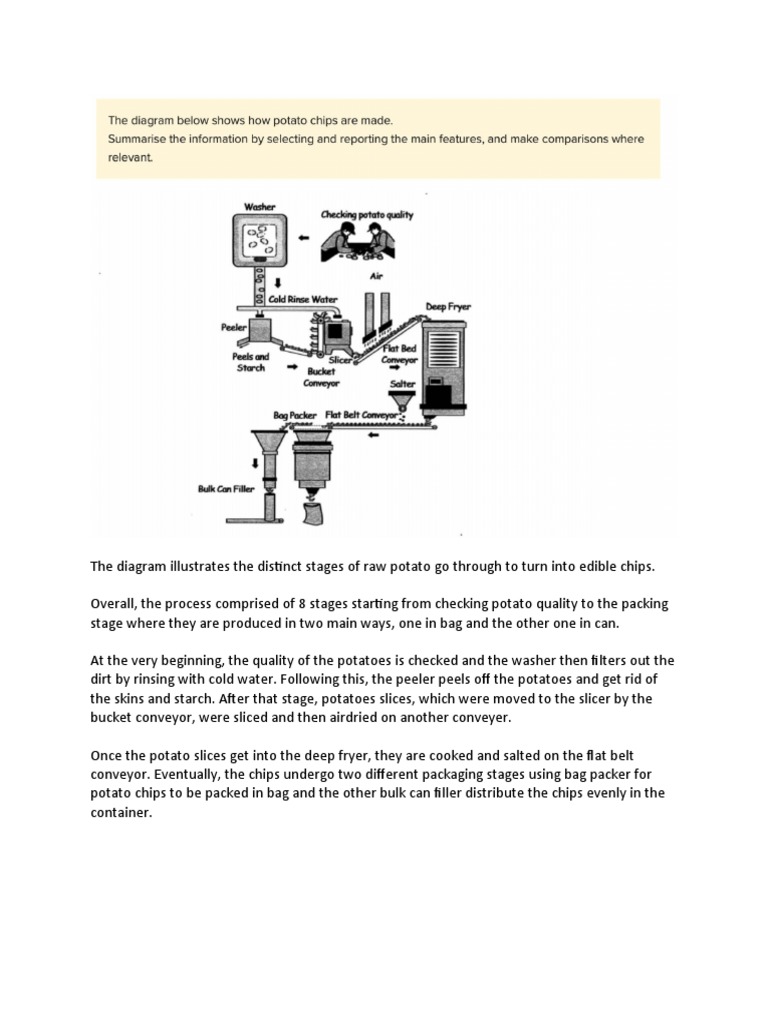 The diagram below shows how potato chips are made.
Summarise the information by selecting and reporting the main features, and make comparisons where relevant.

Washer
Checking potato quality
Air
Cold Rinse Water
Deep Fryer
Peeler
Peels and Starch
Slicer
Bucket Conveyor
Flat Bed Conveyor
Salter
Bag Packer
Flat Belt Conveyor
Bulk Can Filler

The diagram illustrates the distinct stages of raw potato go through to turn into edible chips.

Overall, the process comprised of 8 stages starting from checking potato quality to the packing stage where they are produced in two main ways, one in bag and the other one in can.

At the very beginning, the quality of the potatoes is checked and the washer then filters out the dirt by rinsing with cold water. Following this, the peeler peels off the potatoes and get rid of the skins and starch. After that stage, potatoes slices, which were moved to the slicer by the bucket conveyor, were sliced and then airdried on another conveyer.

Once the potato slices get into the deep fryer, they are cooked and salted on the flat belt conveyor. Eventually, the chips undergo two different packaging stages using bag packer for potato chips to be packed in bag and the other bulk can filler distribute the chips evenly in the container.