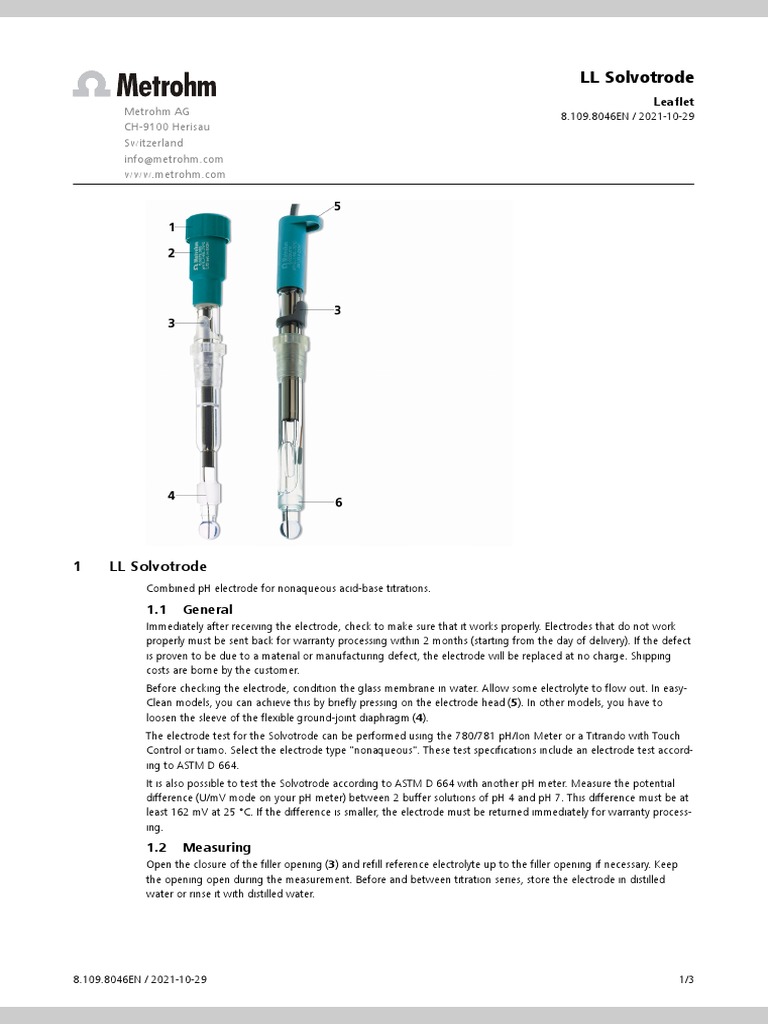 Metrohm

Metrohm AG
CH-9100 Herisau
Switzerland
info@metrohm.com
www.metrohm.com

LL Solvotrode

Leaflet
8.109.8046EN / 2021-10-29

1
2
3
4
5
3
6

1 LL Solvotrode

Combined pH electrode for nonaqueous acid-base titrations.

1.1 General

Immediately after receiving the electrode, check to make sure that it works properly. Electrodes that do not work properly must be sent back for warranty processing within 2 months (starting from the day of delivery). If the defect is proven to be due to a material or manufacturing defect, the electrode will be replaced at no charge. Shipping costs are borne by the customer.

Before checking the electrode, condition the glass membrane in water. Allow some electrolyte to flow out. In easy-Clean models, you can achieve this by briefly pressing on the electrode head (5). In other models, you have to loosen the sleeve of the flexible ground-joint diaphragm (4).

The electrode test for the Solvotrode can be performed using the 780/781 pH/Ion Meter or a Titrando with Touch Control or tiamo. Select the electrode type "nonaqueous". These test specifications include an electrode test according to ASTM D 664.

It is also possible to test the Solvotrode according to ASTM D 664 with another pH meter. Measure the potential difference (U/mV mode on your pH meter) between 2 buffer solutions of pH 4 and pH 7. This difference must be at least 162 mV at 25 °C. If the difference is smaller, the electrode must be returned immediately for warranty processing.

1.2 Measuring

Open the closure of the filler opening (3) and refill reference electrolyte up to the filler opening if necessary. Keep the opening open during the measurement. Before and between titration series, store the electrode in distilled water or rinse it with distilled water.

8.109.8046EN / 2021-10-29

1/3