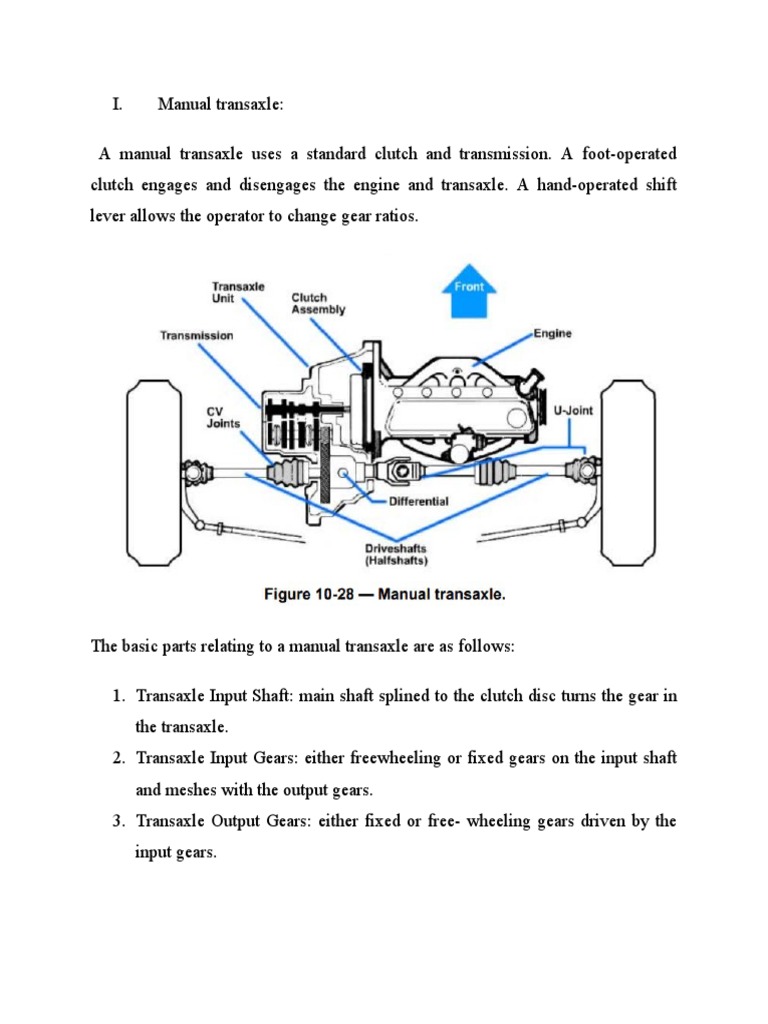 I. Manual transaxle:

A manual transaxle uses a standard clutch and transmission. A foot-operated clutch engages and disengages the engine and transaxle. A hand-operated shift lever allows the operator to change gear ratios.

Transaxle Unit
Clutch Assembly
Front
Transmission
Engine
CV Joints
U-Joint
Differential
Driveshafts (Halfshafts)

Figure 10-28 — Manual transaxle.

The basic parts relating to a manual transaxle are as follows:

1. Transaxle Input Shaft: main shaft splined to the clutch disc turns the gear in the transaxle.
2. Transaxle Input Gears: either freewheeling or fixed gears on the input shaft and meshes with the output gears.
3. Transaxle Output Gears: either fixed or free- wheeling gears driven by the input gears.