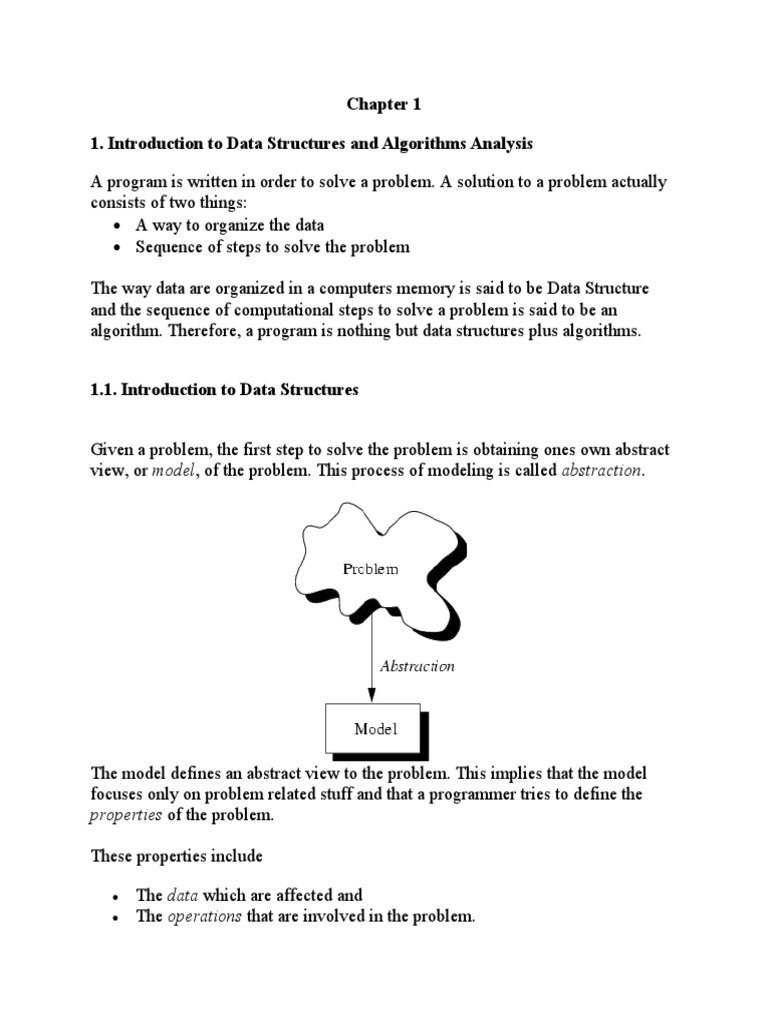 Chapter 1

1. Introduction to Data Structures and Algorithms Analysis

A program is written in order to solve a problem. A solution to a problem actually consists of two things:
• A way to organize the data
• Sequence of steps to solve the problem

The way data are organized in a computers memory is said to be Data Structure and the sequence of computational steps to solve a problem is said to be an algorithm. Therefore, a program is nothing but data structures plus algorithms.

1.1. Introduction to Data Structures

Given a problem, the first step to solve the problem is obtaining ones own abstract view, or model, of the problem. This process of modeling is called abstraction.

Problem

Abstraction

Model

The model defines an abstract view to the problem. This implies that the model focuses only on problem related stuff and that a programmer tries to define the properties of the problem.

These properties include

• The data which are affected and
• The operations that are involved in the problem.