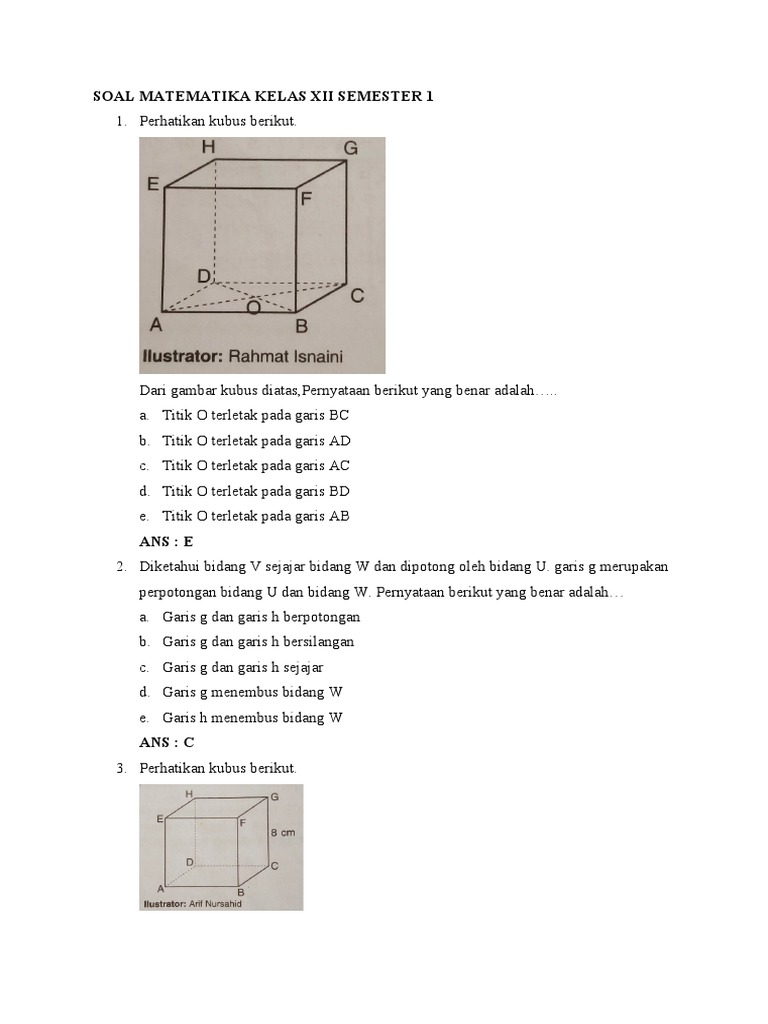 SOAL MATEMATIKA KELAS XII SEMESTER 1

1. Perhatikan kubus berikut.

H G E F D C O A B

Ilustrator: Rahmat Isnaini

Dari gambar kubus diatas,Pernyataan berikut yang benar adalah…..

a. Titik O terletak pada garis BC
b. Titik O terletak pada garis AD
c. Titik O terletak pada garis AC
d. Titik O terletak pada garis BD
e. Titik O terletak pada garis AB

ANS : E

2. Diketahui bidang V sejajar bidang W dan dipotong oleh bidang U. garis g merupakan perpotongan bidang U dan bidang W. Pernyataan berikut yang benar adalah…

a. Garis g dan garis h berpotongan
b. Garis g dan garis h bersilangan
c. Garis g dan garis h sejajar
d. Garis g menembus bidang W
e. Garis h menembus bidang W

ANS : C

3. Perhatikan kubus berikut.

H G E F 8 cm D C A B

Ilustrator: Arif Nursahid