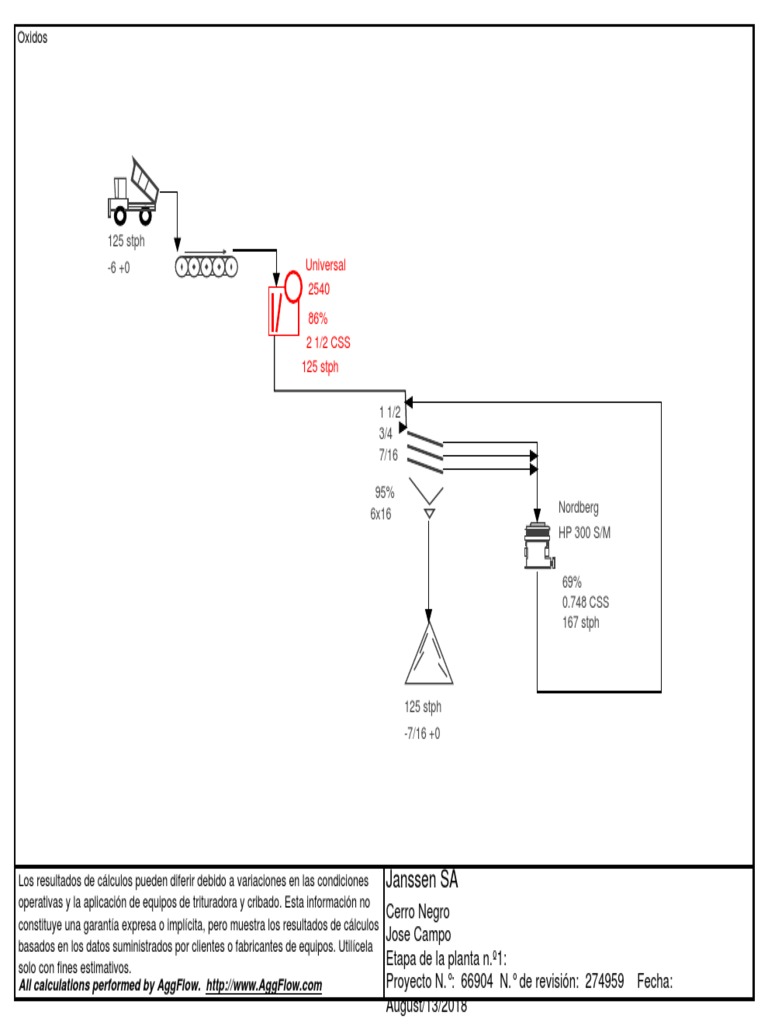 Oxidos

125 stph
-6 +0

Universal
2540
86%
2 1/2 CSS
125 stph

1 1/2
3/4
7/16

95%
6x16

Nordberg
HP 300 S/M

69%
0.748 CSS
167 stph

125 stph
-7/16 +0

Los resultados de cálculos pueden diferir debido a variaciones en las condiciones operativas y la aplicación de equipos de trituradora y cribado. Esta información no constituye una garantía expresa o implícita, pero muestra los resultados de cálculos basados en los datos suministrados por clientes o fabricantes de equipos. Utilícela solo con fines estimativos.
All calculations performed by AggFlow. http://www.AggFlow.com

Janssen SA
Cerro Negro
Jose Campo
Etapa de la planta n.º1:
Proyecto N.º: 66904 N.º de revisión: 274959 Fecha: August/13/2018