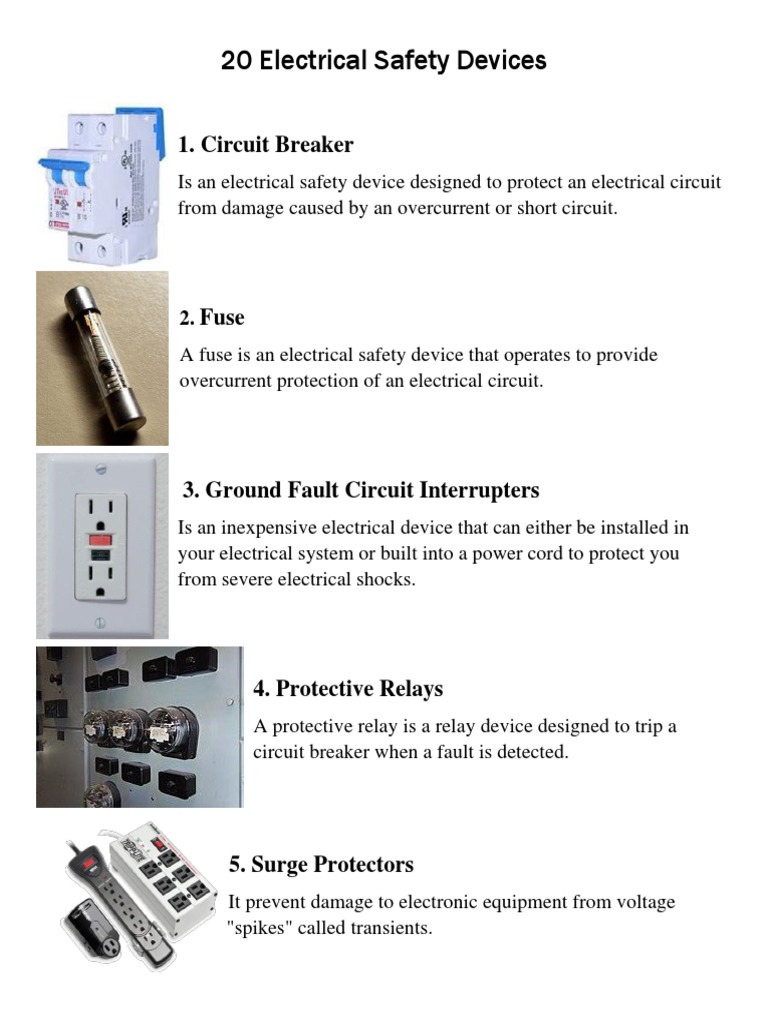 20 Electrical Safety Devices

1. Circuit Breaker

Is an electrical safety device designed to protect an electrical circuit from damage caused by an overcurrent or short circuit.

2. Fuse

A fuse is an electrical safety device that operates to provide overcurrent protection of an electrical circuit.

3. Ground Fault Circuit Interrupters

Is an inexpensive electrical device that can either be installed in your electrical system or built into a power cord to protect you from severe electrical shocks.

4. Protective Relays

A protective relay is a relay device designed to trip a circuit breaker when a fault is detected.

5. Surge Protectors

It prevent damage to electronic equipment from voltage "spikes" called transients.