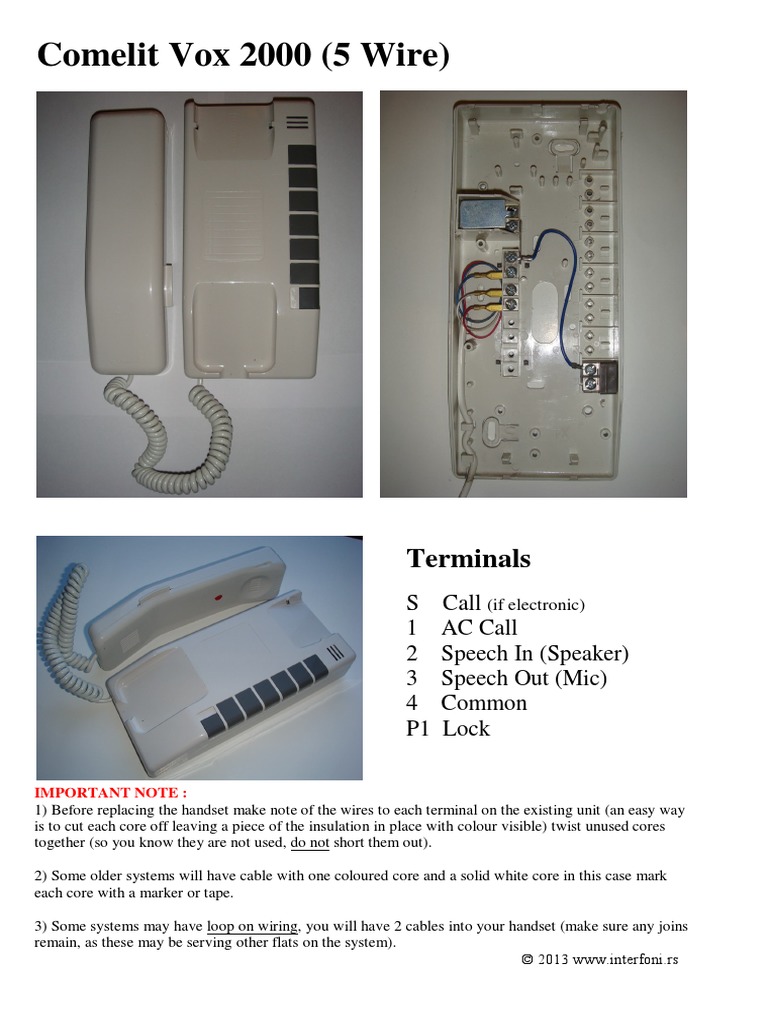 Comelit Vox 2000 (5 Wire)

Terminals

S Call (if electronic)
1 AC Call
2 Speech In (Speaker)
3 Speech Out (Mic)
4 Common
P1 Lock

IMPORTANT NOTE :
1) Before replacing the handset make note of the wires to each terminal on the existing unit (an easy way is to cut each core off leaving a piece of the insulation in place with colour visible) twist unused cores together (so you know they are not used, do not short them out).

2) Some older systems will have cable with one coloured core and a solid white core in this case mark each core with a marker or tape.

3) Some systems may have loop on wiring, you will have 2 cables into your handset (make sure any joins remain, as these may be serving other flats on the system).

© 2013 www.interfoni.rs