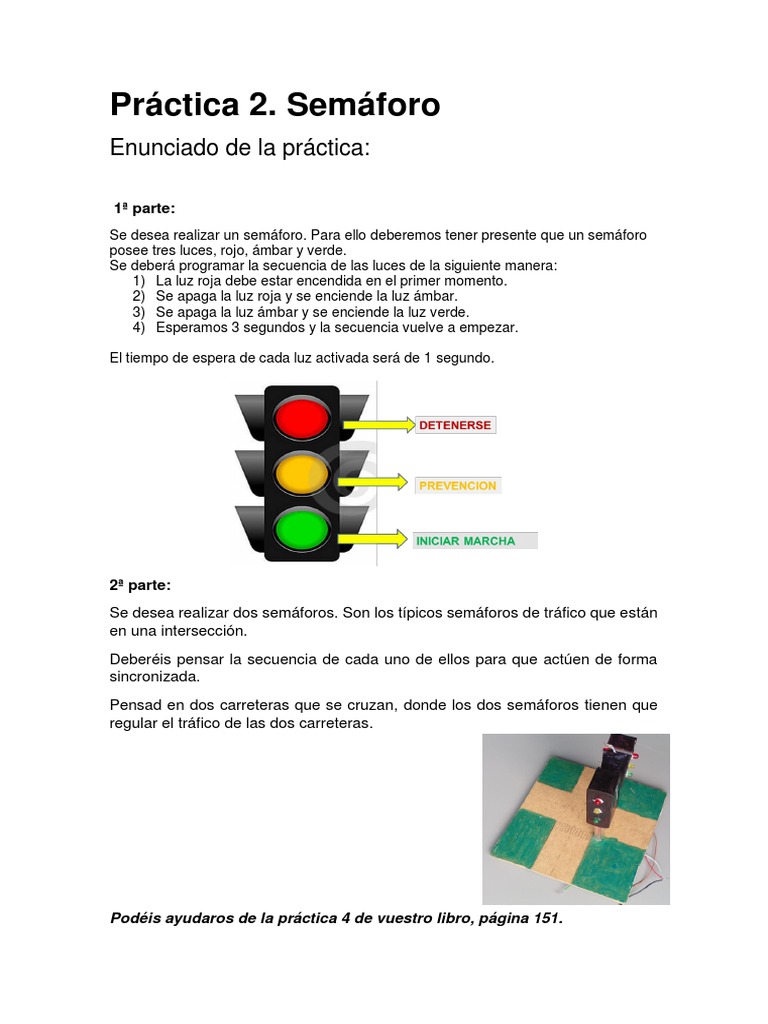 Práctica 2. Semáforo

Enunciado de la práctica:

1ª parte:

Se desea realizar un semáforo. Para ello deberemos tener presente que un semáforo posee tres luces, rojo, ámbar y verde.
Se deberá programar la secuencia de las luces de la siguiente manera:
1) La luz roja debe estar encendida en el primer momento.
2) Se apaga la luz roja y se enciende la luz ámbar.
3) Se apaga la luz ámbar y se enciende la luz verde.
4) Esperamos 3 segundos y la secuencia vuelve a empezar.

El tiempo de espera de cada luz activada será de 1 segundo.

DETENERSE
PREVENCION
INICIAR MARCHA

2ª parte:

Se desea realizar dos semáforos. Son los típicos semáforos de tráfico que están en una intersección.

Deberéis pensar la secuencia de cada uno de ellos para que actúen de forma sincronizada.

Pensad en dos carreteras que se cruzan, donde los dos semáforos tienen que regular el tráfico de las dos carreteras.

Podéis ayudaros de la práctica 4 de vuestro libro, página 151.