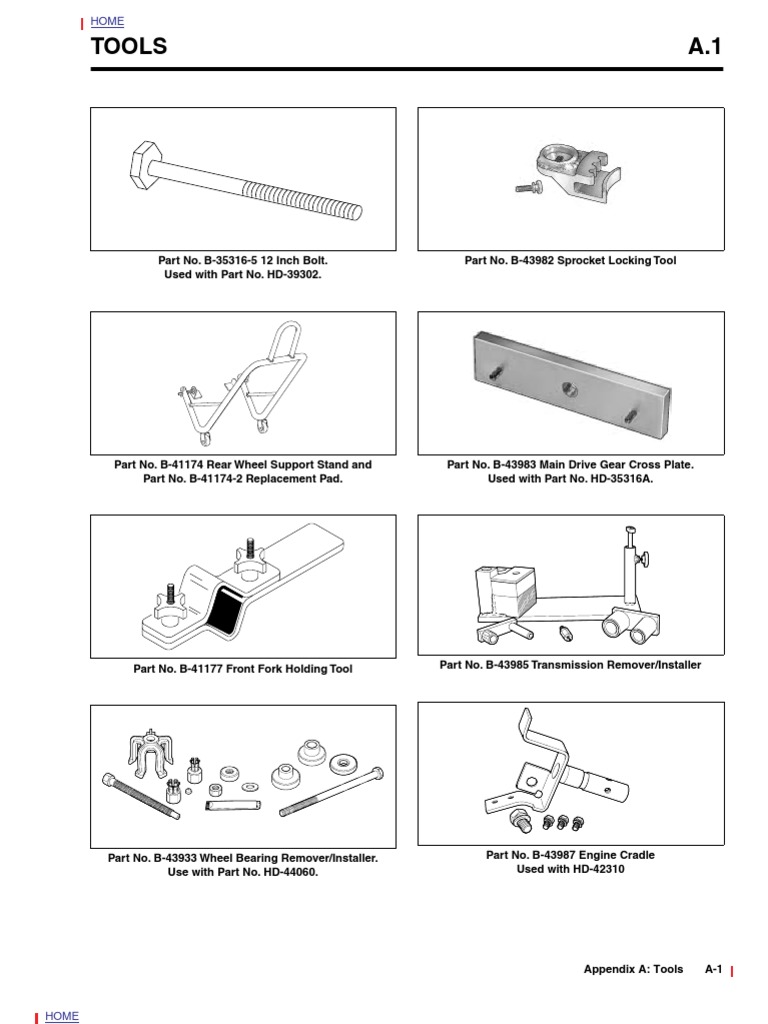 HOME

TOOLS

A.1

Part No. B-35316-5 12 Inch Bolt. Used with Part No. HD-39302.

Part No. B-43982 Sprocket Locking Tool

Part No. B-41174 Rear Wheel Support Stand and Part No. B-41174-2 Replacement Pad.

Part No. B-43983 Main Drive Gear Cross Plate. Used with Part No. HD-35316A.

Part No. B-41177 Front Fork Holding Tool

Part No. B-43985 Transmission Remover/Installer

Part No. B-43933 Wheel Bearing Remover/Installer. Use with Part No. HD-44060.

Part No. B-43987 Engine Cradle Used with HD-42310

Appendix A: Tools A-1

HOME