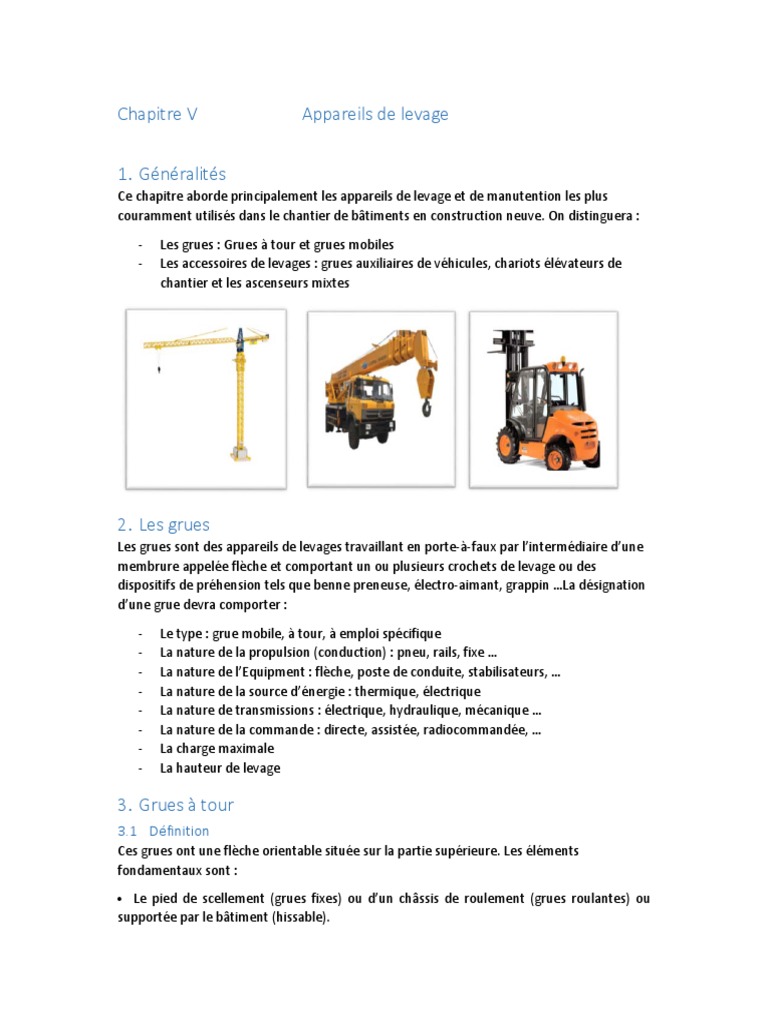 Chapitre V Appareils de levage

1. Généralités

Ce chapitre aborde principalement les appareils de levage et de manutention les plus couramment utilisés dans le chantier de bâtiments en construction neuve. On distinguera :

- Les grues : Grues à tour et grues mobiles
- Les accessoires de levages : grues auxiliaires de véhicules, chariots élévateurs de chantier et les ascenseurs mixtes

2. Les grues

Les grues sont des appareils de levages travaillant en porte-à-faux par l'intermédiaire d'une membrure appelée flèche et comportant un ou plusieurs crochets de levage ou des dispositifs de préhension tels que benne preneuse, électro-aimant, grappin ...La désignation d'une grue devra comporter :

- Le type : grue mobile, à tour, à emploi spécifique
- La nature de la propulsion (conduction) : pneu, rails, fixe ...
- La nature de l'Equipment : flèche, poste de conduite, stabilisateurs, ...
- La nature de la source d'énergie : thermique, électrique
- La nature de transmissions : électrique, hydraulique, mécanique ...
- La nature de la commande : directe, assistée, radiocommandée, ...
- La charge maximale
- La hauteur de levage

3. Grues à tour

3.1 Définition

Ces grues ont une flèche orientable située sur la partie supérieure. Les éléments fondamentaux sont :

• Le pied de scellement (grues fixes) ou d'un châssis de roulement (grues roulantes) ou supportée par le bâtiment (hissable).