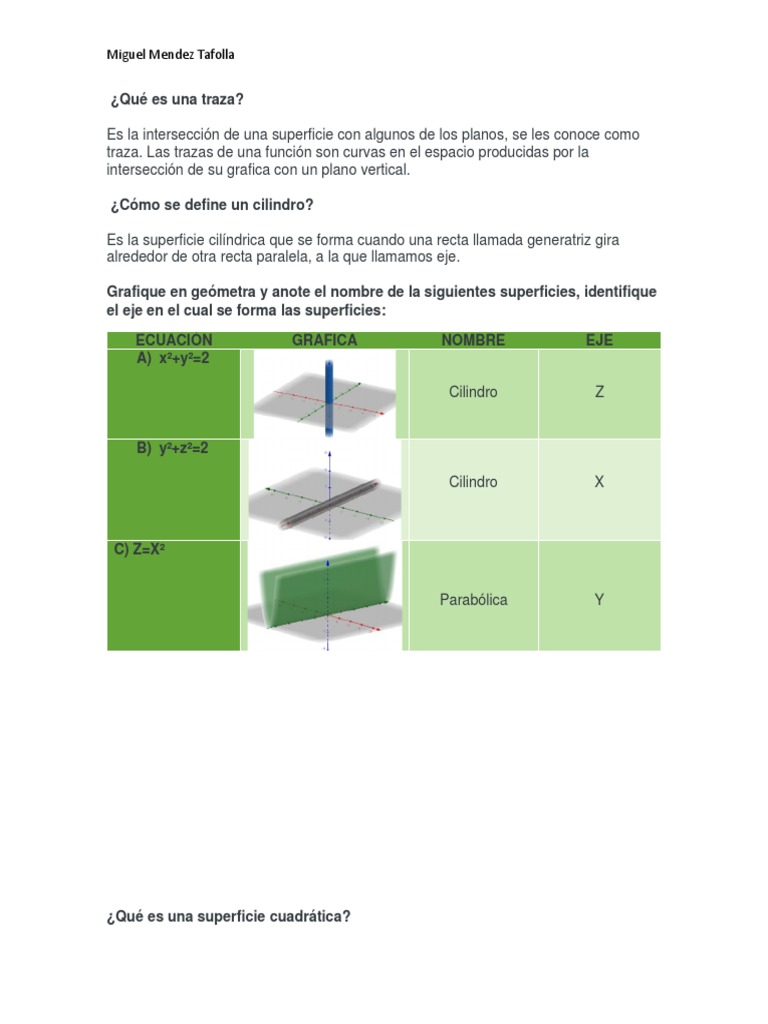 Miguel Mendez Tafolla

¿Qué es una traza?

Es la intersección de una superficie con algunos de los planos, se les conoce como traza. Las trazas de una función son curvas en el espacio producidas por la intersección de su grafica con un plano vertical.

¿Cómo se define un cilindro?

Es la superficie cilíndrica que se forma cuando una recta llamada generatriz gira alrededor de otra recta paralela, a la que llamamos eje.

Grafique en geómetra y anote el nombre de la siguientes superficies, identifique el eje en el cual se forma las superficies:

| ECUACION | GRAFICA | NOMBRE | EJE |
|---|---|---|---|
| A) $x^2+y^2=2$ | | Cilindro | Z |
| B) $y^2+z^2=2$ | | Cilindro | X |
| C) $Z=X^2$ | | Parabólica | Y |

¿Qué es una superficie cuadrática?