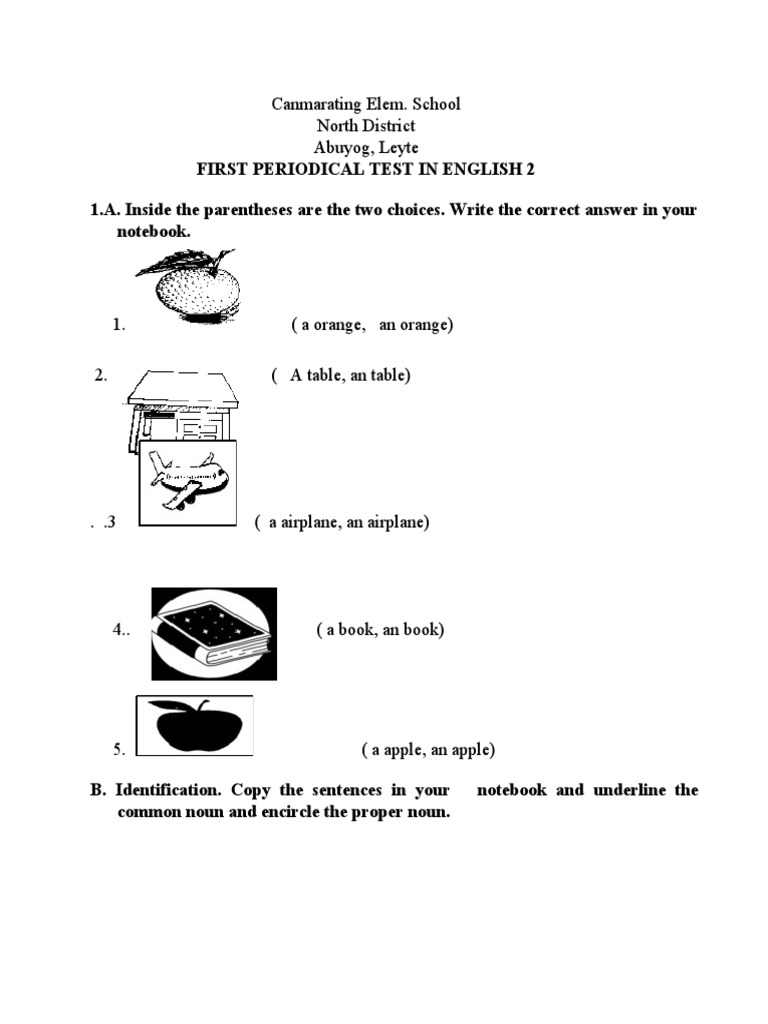 Canmarating Elem. School
North District
Abuyog, Leyte
FIRST PERIODICAL TEST IN ENGLISH 2

1.A. Inside the parentheses are the two choices. Write the correct answer in your notebook.

1. ( a orange, an orange)

2. ( A table, an table)

. .3 ( a airplane, an airplane)

4.. ( a book, an book)

5. ( a apple, an apple)

B. Identification. Copy the sentences in your notebook and underline the common noun and encircle the proper noun.