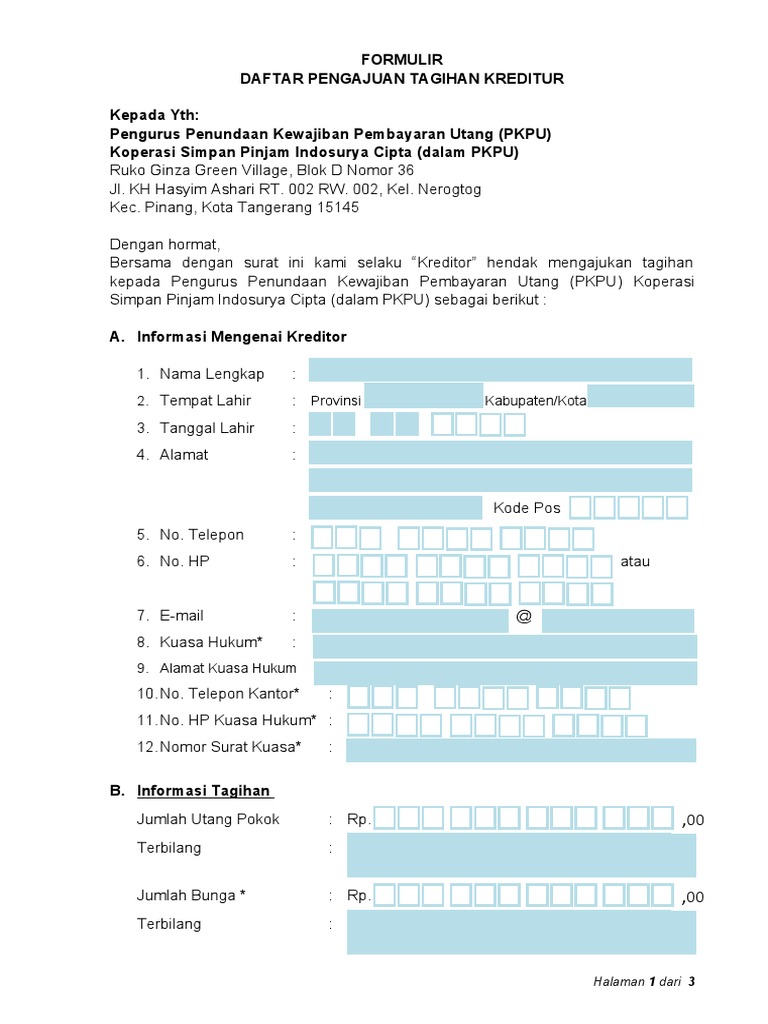 FORMULIR
DAFTAR PENGAJUAN TAGIHAN KREDITUR

Kepada Yth:
Pengurus Penundaan Kewajiban Pembayaran Utang (PKPU)
Koperasi Simpan Pinjam Indosurya Cipta (dalam PKPU)
Ruko Ginza Green Village, Blok D Nomor 36
Jl. KH Hasyim Ashari RT. 002 RW. 002, Kel. Nerogtog
Kec. Pinang, Kota Tangerang 15145

Dengan hormat,
Bersama dengan surat ini kami selaku "Kreditor" hendak mengajukan tagihan kepada Pengurus Penundaan Kewajiban Pembayaran Utang (PKPU) Koperasi Simpan Pinjam Indosurya Cipta (dalam PKPU) sebagai berikut :

A. Informasi Mengenai Kreditor

1. Nama Lengkap :
2. Tempat Lahir : Provinsi Kabupaten/Kota
3. Tanggal Lahir :
4. Alamat :
Kode Pos
5. No. Telepon :
6. No. HP : atau
7. E-mail : @
8. Kuasa Hukum* :
9. Alamat Kuasa Hukum
10. No. Telepon Kantor* :
11. No. HP Kuasa Hukum* :
12. Nomor Surat Kuasa* :

B. Informasi Tagihan

Jumlah Utang Pokok : Rp. ,00
Terbilang :

Jumlah Bunga * : Rp. ,00
Terbilang :

Halaman 1 dari 3