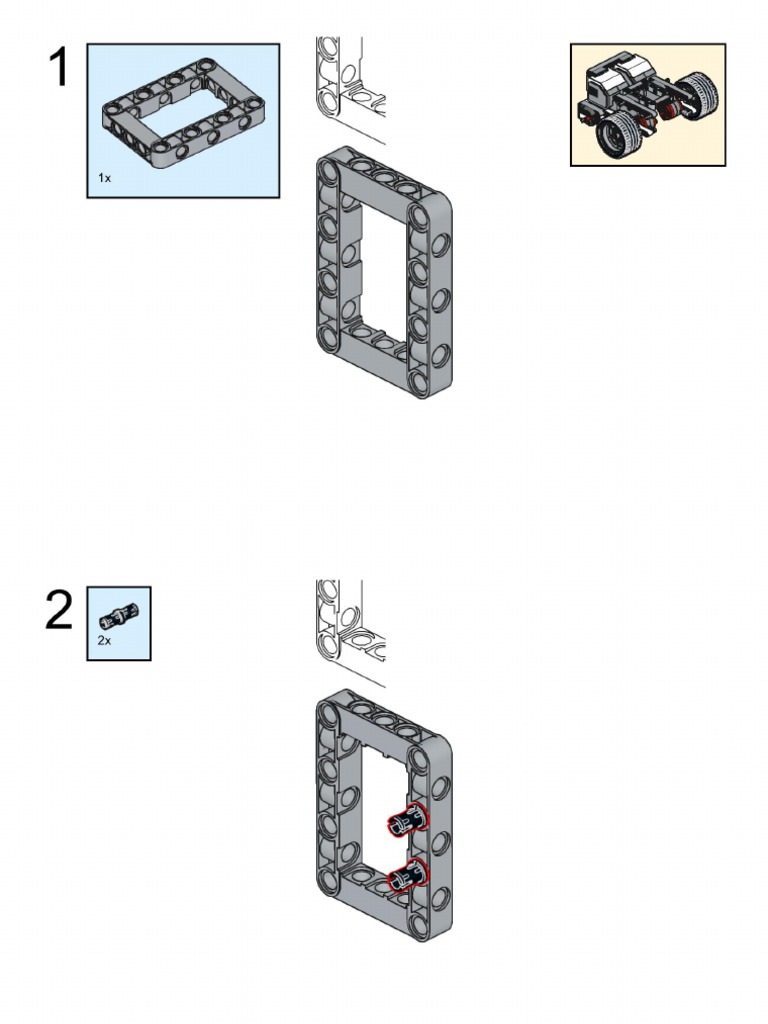 1

1x

2

2x