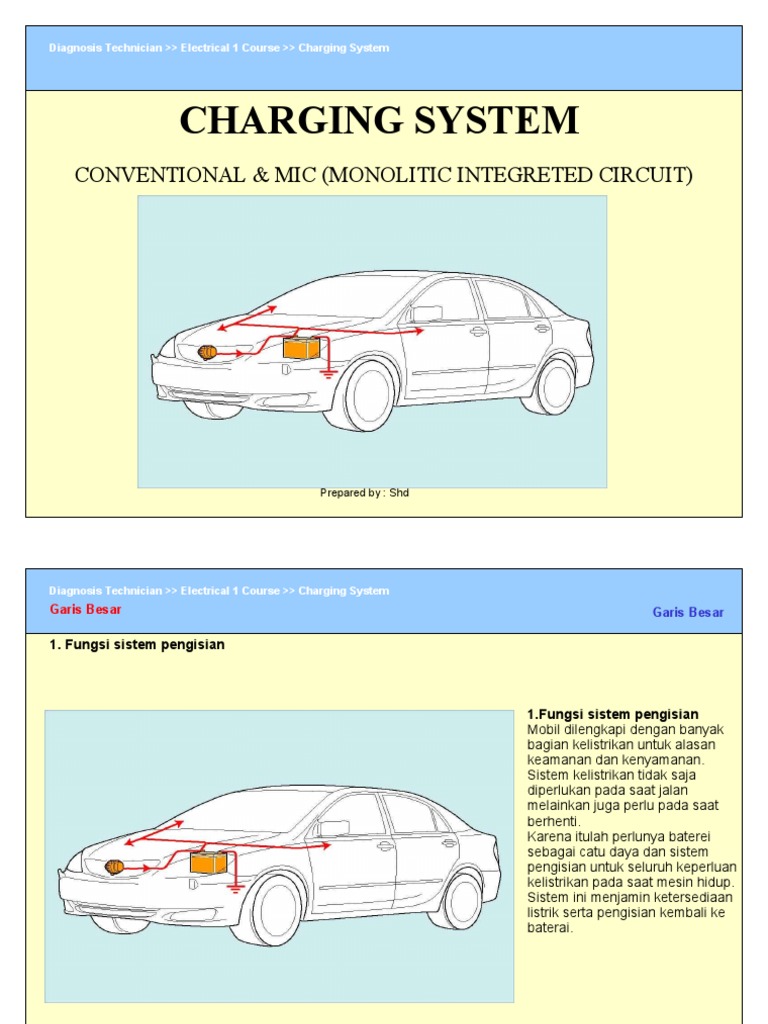 Diagnosis Technician >> Electrical 1 Course >> Charging System

CHARGING SYSTEM

CONVENTIONAL & MIC (MONOLITIC INTEGRETED CIRCUIT)

Prepared by : Shd

Diagnosis Technician >> Electrical 1 Course >> Charging System

Garis Besar

Garis Besar

1. Fungsi sistem pengisian

1.Fungsi sistem pengisian
Mobil dilengkapi dengan banyak bagian kelistrikan untuk alasan keamanan dan kenyamanan. Sistem kelistrikan tidak saja diperlukan pada saat jalan melainkan juga perlu pada saat berhenti.
Karena itulah perlunya baterei sebagai catu daya dan sistem pengisian untuk seluruh keperluan kelistrikan pada saat mesin hidup. Sistem ini menjamin ketersediaan listrik serta pengisian kembali ke baterai.