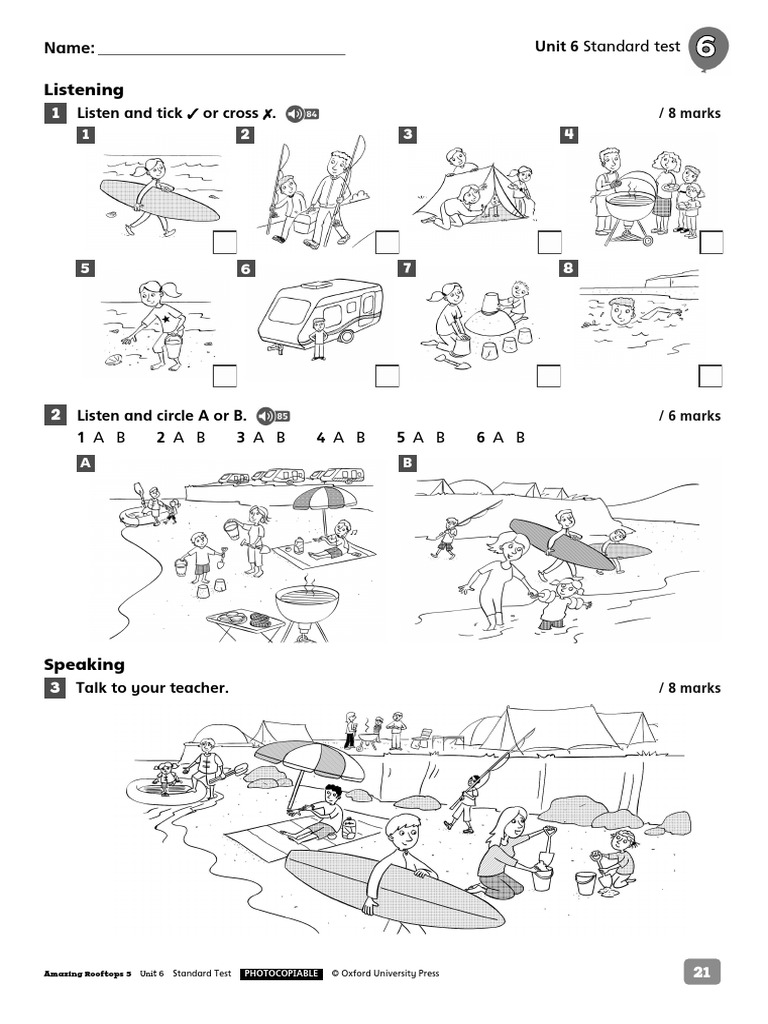 Name: ______________________________

Unit 6 Standard test 6

Listening

1 Listen and tick ✓ or cross ✗. 84

/ 8 marks

1 2 3 4

5 6 7 8

2 Listen and circle A or B. 85

/ 6 marks

1 A B 2 A B 3 A B 4 A B 5 A B 6 A B

A B

Speaking

3 Talk to your teacher.

/ 8 marks

Amazing Rooftops 5 Unit 6 Standard Test PHOTOCOPIABLE © Oxford University Press

21