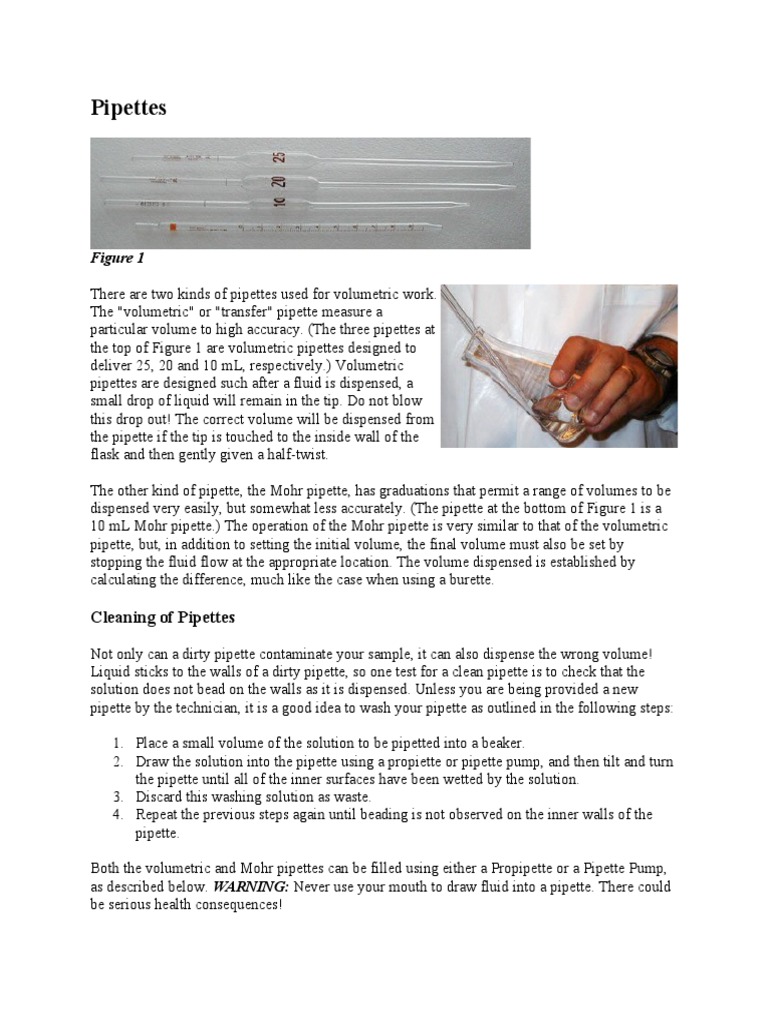 Pipettes

25

20

10

Figure 1

There are two kinds of pipettes used for volumetric work. The "volumetric" or "transfer" pipette measure a particular volume to high accuracy. (The three pipettes at the top of Figure 1 are volumetric pipettes designed to deliver 25, 20 and 10 mL, respectively.) Volumetric pipettes are designed such after a fluid is dispensed, a small drop of liquid will remain in the tip. Do not blow this drop out! The correct volume will be dispensed from the pipette if the tip is touched to the inside wall of the flask and then gently given a half-twist.

The other kind of pipette, the Mohr pipette, has graduations that permit a range of volumes to be dispensed very easily, but somewhat less accurately. (The pipette at the bottom of Figure 1 is a 10 mL Mohr pipette.) The operation of the Mohr pipette is very similar to that of the volumetric pipette, but, in addition to setting the initial volume, the final volume must also be set by stopping the fluid flow at the appropriate location. The volume dispensed is established by calculating the difference, much like the case when using a burette.

Cleaning of Pipettes

Not only can a dirty pipette contaminate your sample, it can also dispense the wrong volume! Liquid sticks to the walls of a dirty pipette, so one test for a clean pipette is to check that the solution does not bead on the walls as it is dispensed. Unless you are being provided a new pipette by the technician, it is a good idea to wash your pipette as outlined in the following steps:

1. Place a small volume of the solution to be pipetted into a beaker.
2. Draw the solution into the pipette using a propiette or pipette pump, and then tilt and turn the pipette until all of the inner surfaces have been wetted by the solution.
3. Discard this washing solution as waste.
4. Repeat the previous steps again until beading is not observed on the inner walls of the pipette.

Both the volumetric and Mohr pipettes can be filled using either a Propipette or a Pipette Pump, as described below. WARNING: Never use your mouth to draw fluid into a pipette. There could be serious health consequences!