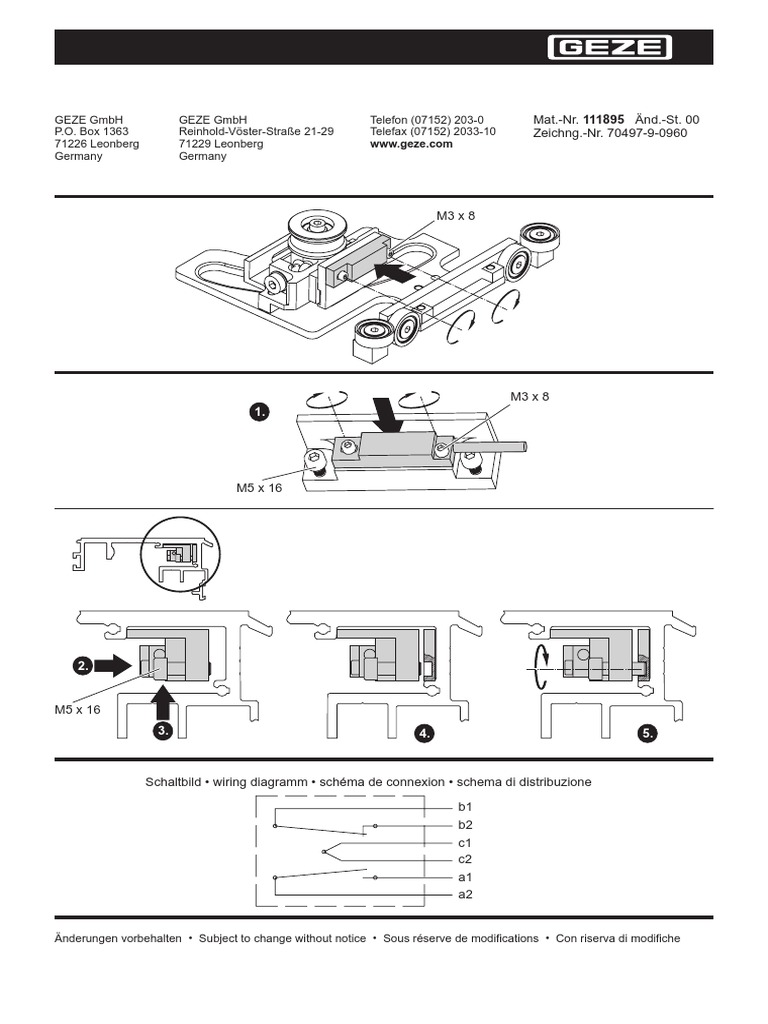 GEZE

GEZE GmbH
P.O. Box 1363
71226 Leonberg
Germany

GEZE GmbH
Reinhold-Vöster-Straße 21-29
71229 Leonberg
Germany

Telefon (07152) 203-0
Telefax (07152) 2033-10
www.geze.com

Mat.-Nr. 111895 Änd.-St. 00
Zeichng.-Nr. 70497-9-0960

M3 x 8

1.

M3 x 8

M5 x 16

2.

M5 x 16

3.

4.

5.

Schaltbild • wiring diagramm • schéma de connexion • schema di distribuzione

b1
b2
c1
c2
a1
a2

Änderungen vorbehalten • Subject to change without notice • Sous réserve de modifications • Con riserva di modifiche