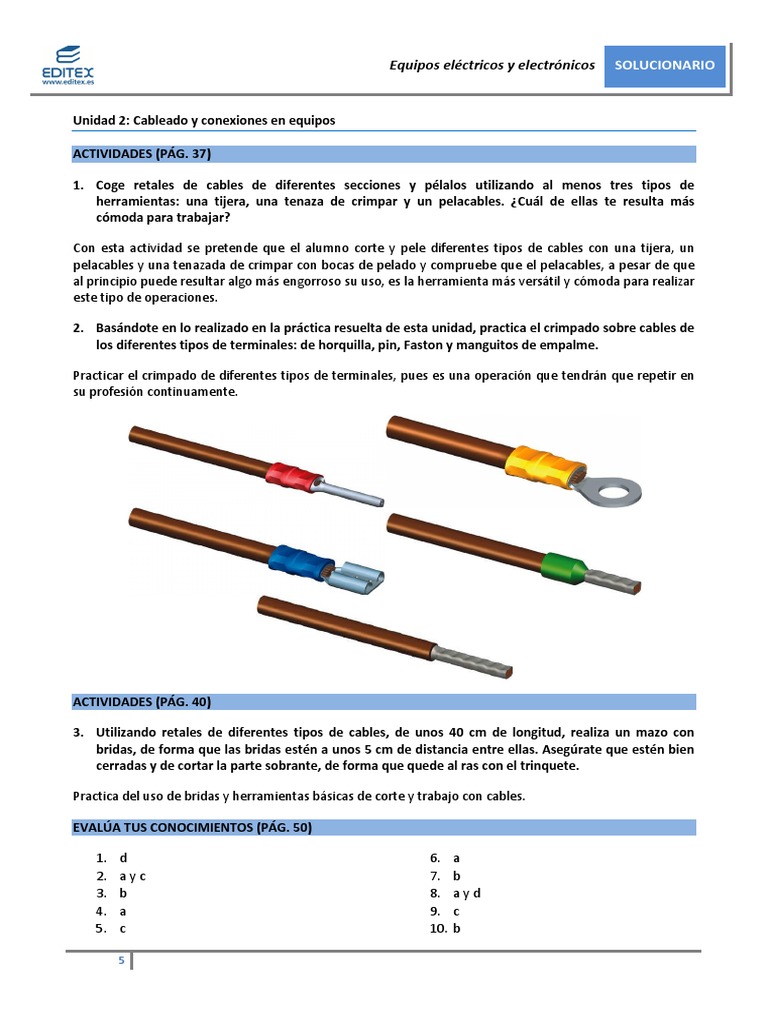 EDITEX
www.editex.es

Equipos eléctricos y electrónicos

SOLUCIONARIO

Unidad 2: Cableado y conexiones en equipos

ACTIVIDADES (PÁG. 37)

1. Coge retales de cables de diferentes secciones y pélalos utilizando al menos tres tipos de herramientas: una tijera, una tenaza de crimpar y un pelacables. ¿Cuál de ellas te resulta más cómoda para trabajar?

Con esta actividad se pretende que el alumno corte y pele diferentes tipos de cables con una tijera, un pelacables y una tenazada de crimpar con bocas de pelado y compruebe que el pelacables, a pesar de que al principio puede resultar algo más engorroso su uso, es la herramienta más versátil y cómoda para realizar este tipo de operaciones.

2. Basándote en lo realizado en la práctica resuelta de esta unidad, practica el crimpado sobre cables de los diferentes tipos de terminales: de horquilla, pin, Faston y manguitos de empalme.

Practicar el crimpado de diferentes tipos de terminales, pues es una operación que tendrán que repetir en su profesión continuamente.

ACTIVIDADES (PÁG. 40)

3. Utilizando retales de diferentes tipos de cables, de unos 40 cm de longitud, realiza un mazo con bridas, de forma que las bridas estén a unos 5 cm de distancia entre ellas. Asegúrate que estén bien cerradas y de cortar la parte sobrante, de forma que quede al ras con el trinquete.

Practica del uso de bridas y herramientas básicas de corte y trabajo con cables.

EVALÚA TUS CONOCIMIENTOS (PÁG. 50)

1. d
2. a y c
3. b
4. a
5. c

6. a
7. b
8. a y d
9. c
10. b

5